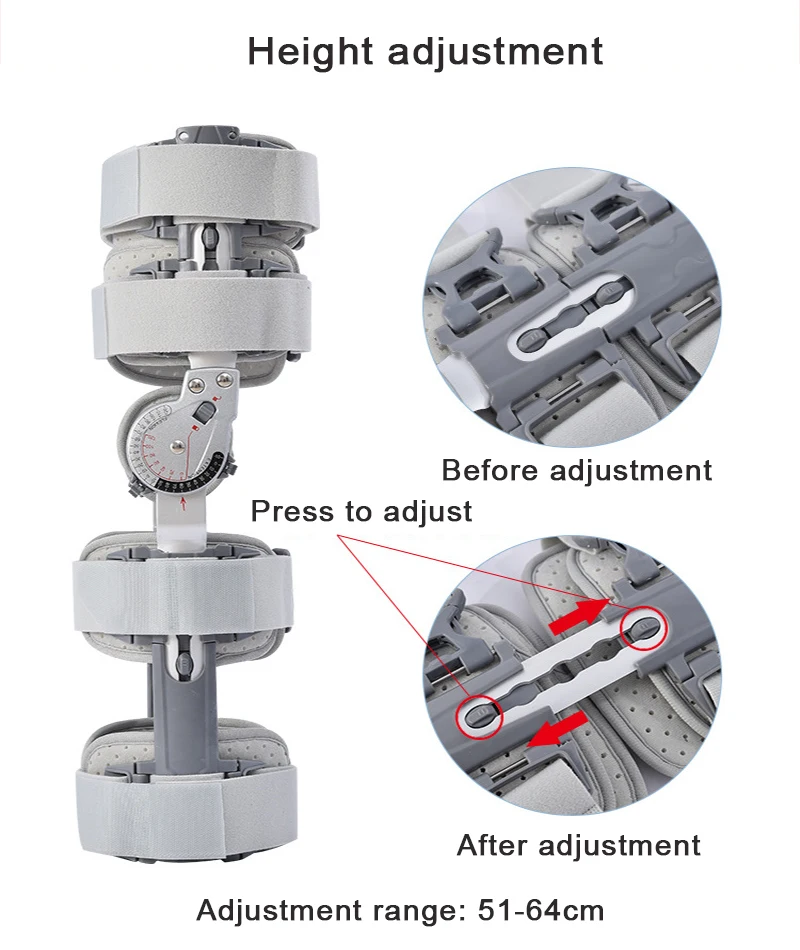 Height adjustment

Before adjustment

Press to adjust

After adjustment

Adjustment range: 51-64cm