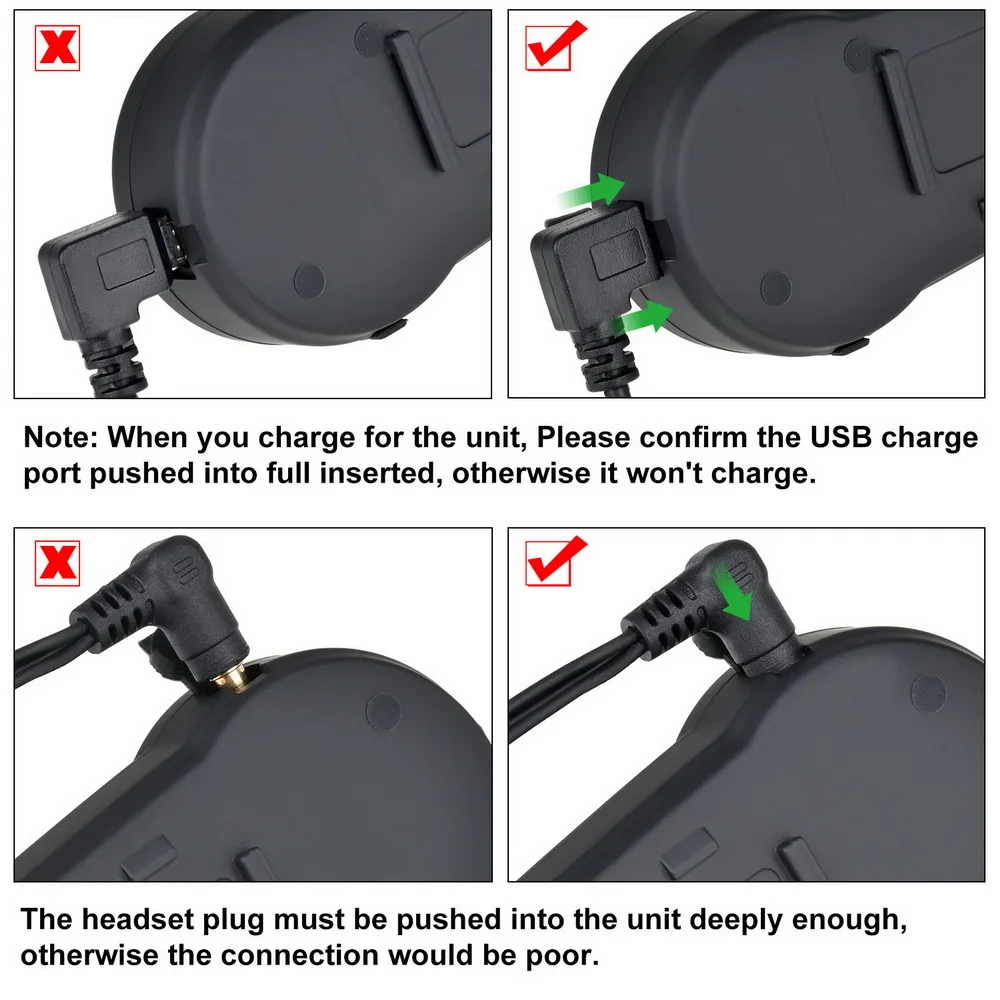 Note: When you charge for the unit, Please confirm the USB charge port pushed into full inserted, otherwise it won't charge.

The headset plug must be pushed into the unit deeply enough, otherwise the connection would be poor.