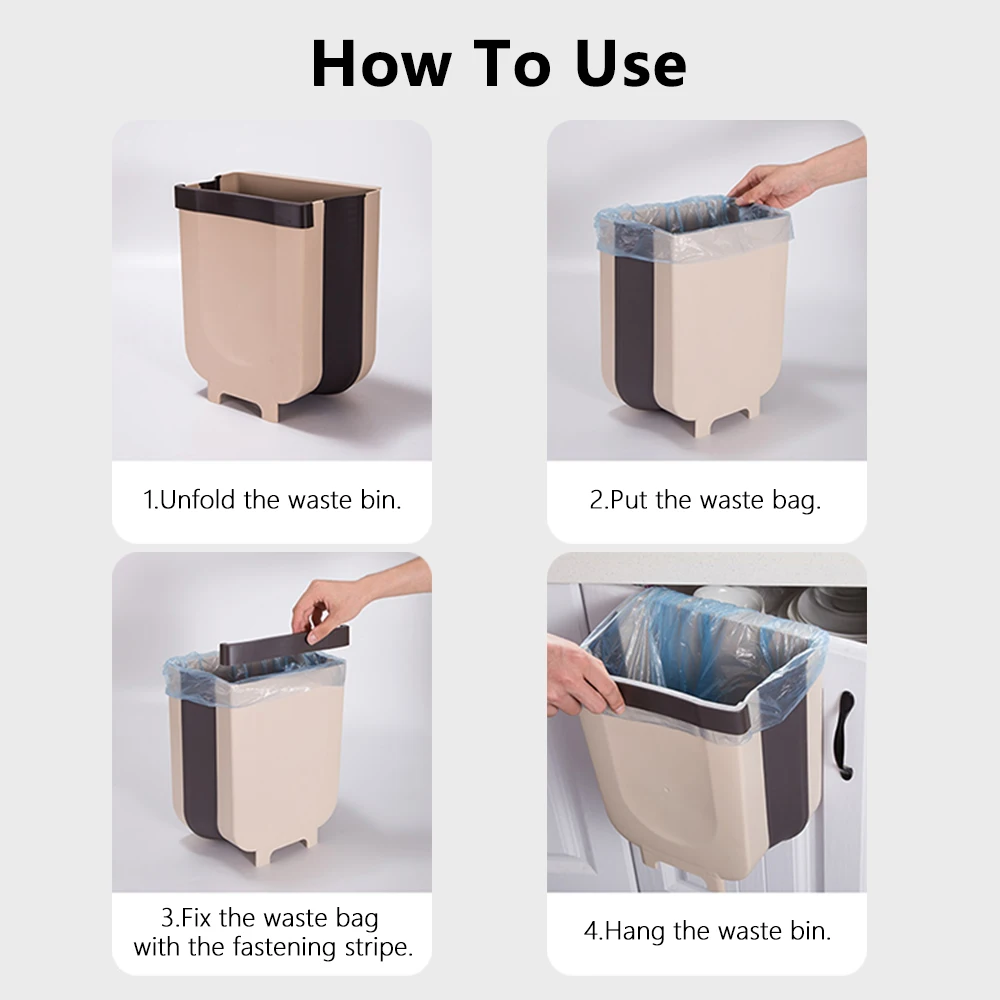 How To Use

1.Unfold the waste bin.

2.Put the waste bag.

3.Fix the waste bag with the fastening stripe.

4.Hang the waste bin.