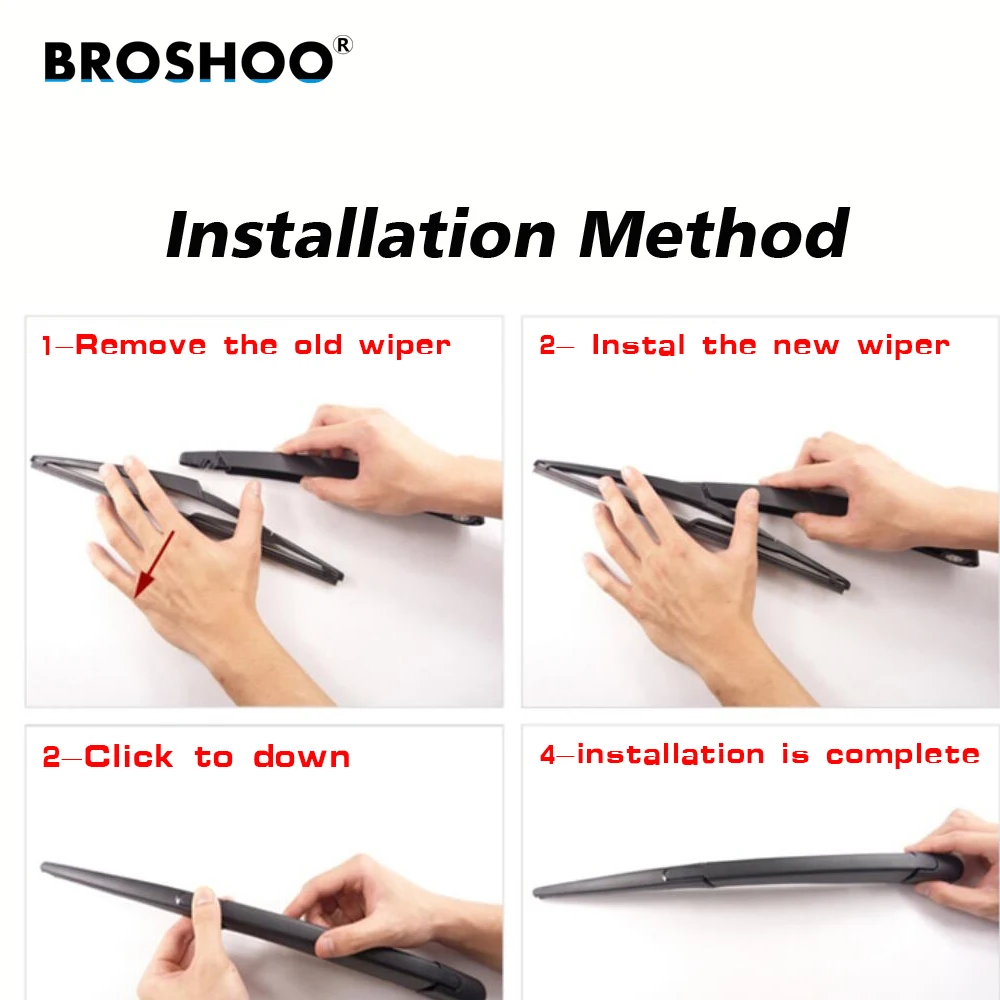 BROSHOO®

Installation Method

1—Remove the old wiper

2— Instal the new wiper

2—Click to down

4—installation is complete