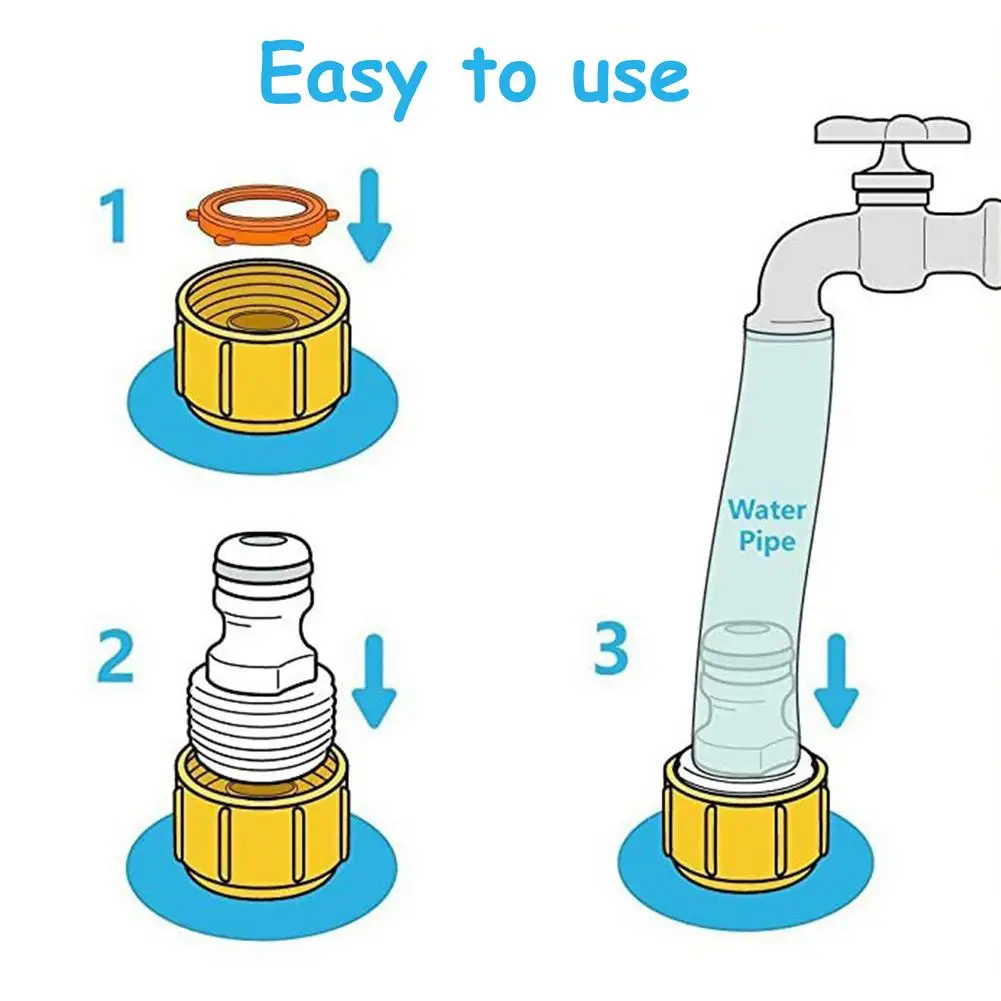 Easy to use

1

2

Water Pipe

3