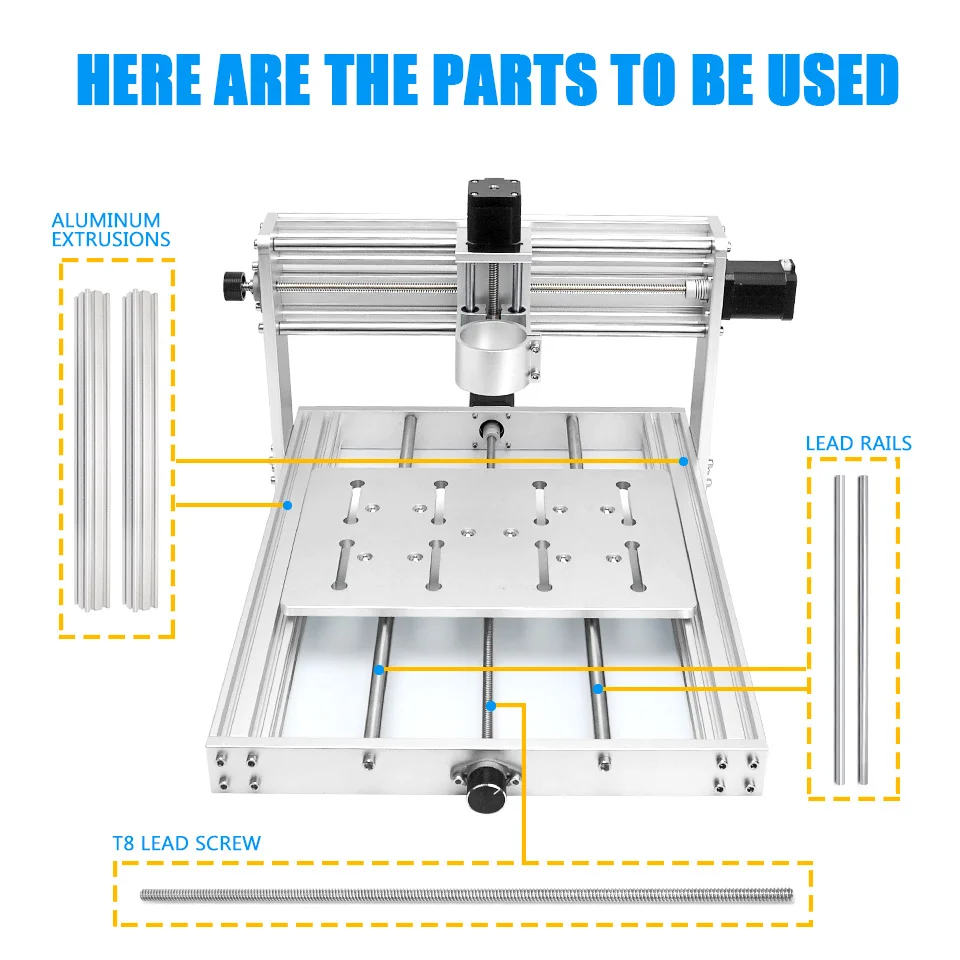 HERE ARE THE PARTS TO BE USED

ALUMINUM EXTRUSIONS

LEAD RAILS

T8 LEAD SCREW