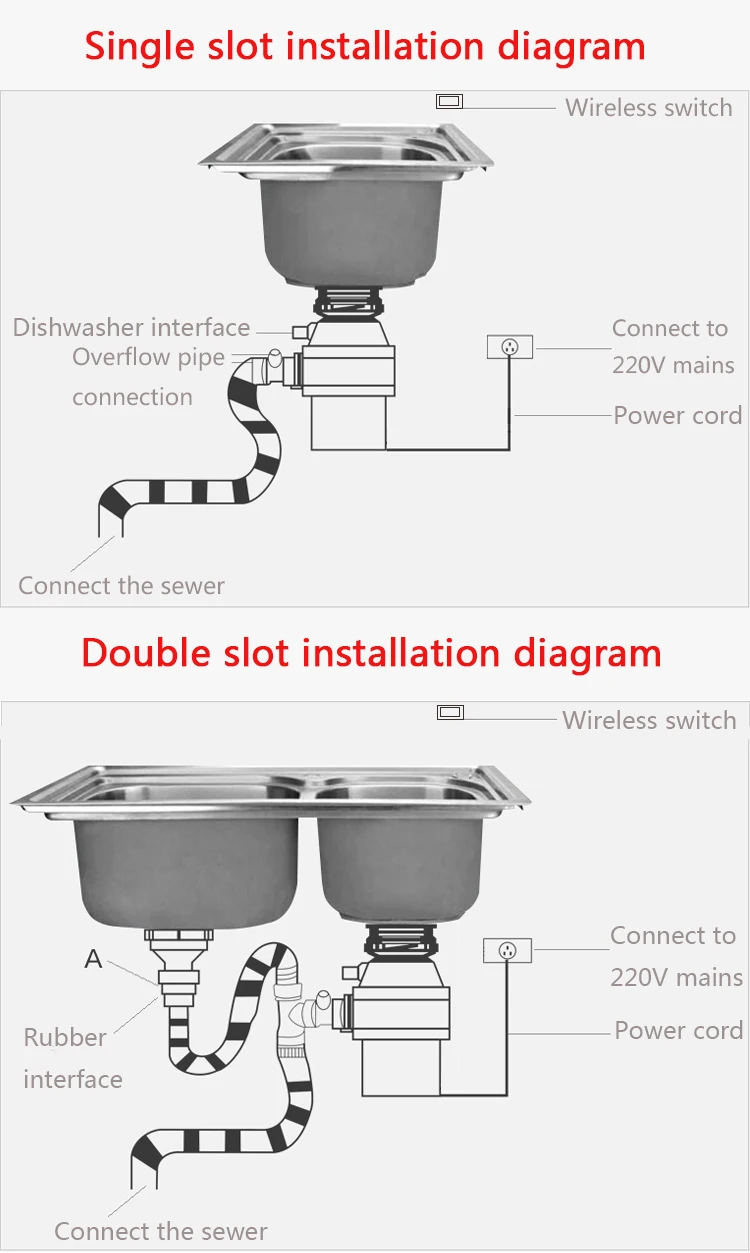 Single slot installation diagram

Wireless switch

Dishwasher interface

Overflow pipe connection

Connect to 220V mains

Power cord

Connect the sewer

Double slot installation diagram

Wireless switch

A

Rubber interface

Connect to 220V mains

Power cord

Connect the sewer