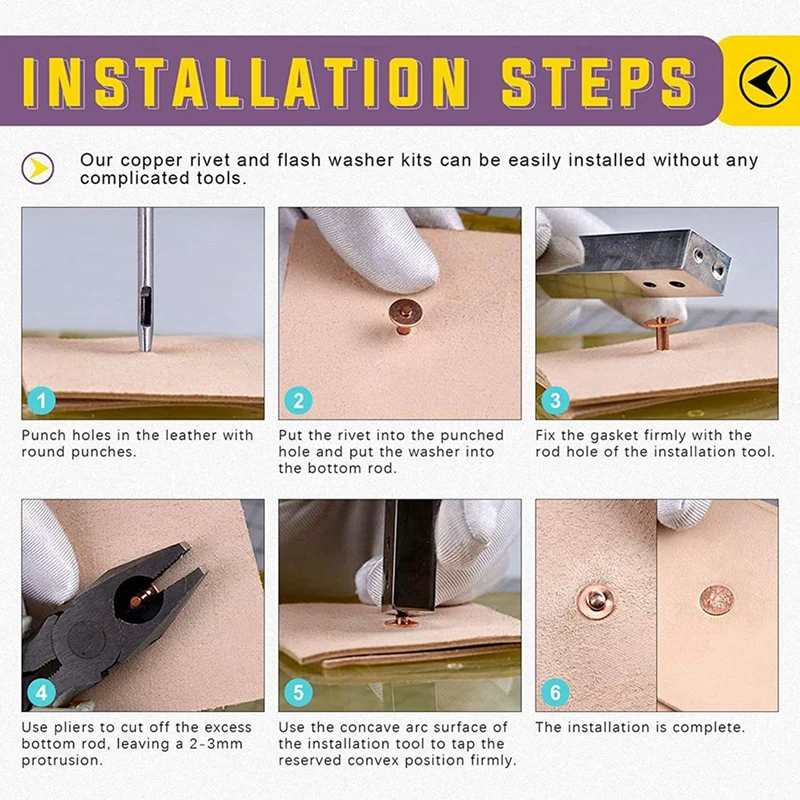 INSTALLATION STEPS

Our copper rivet and flash washer kits can be easily installed without any complicated tools.

1

Punch holes in the leather with round punches.

2

Put the rivet into the punched hole and put the washer into the bottom rod.

3

Fix the gasket firmly with the rod hole of the installation tool.

4

Use pliers to cut off the excess bottom rod, leaving a 2-3mm protrusion.

5

Use the concave arc surface of the installation tool to tap the reserved convex position firmly.

6

The installation is complete.