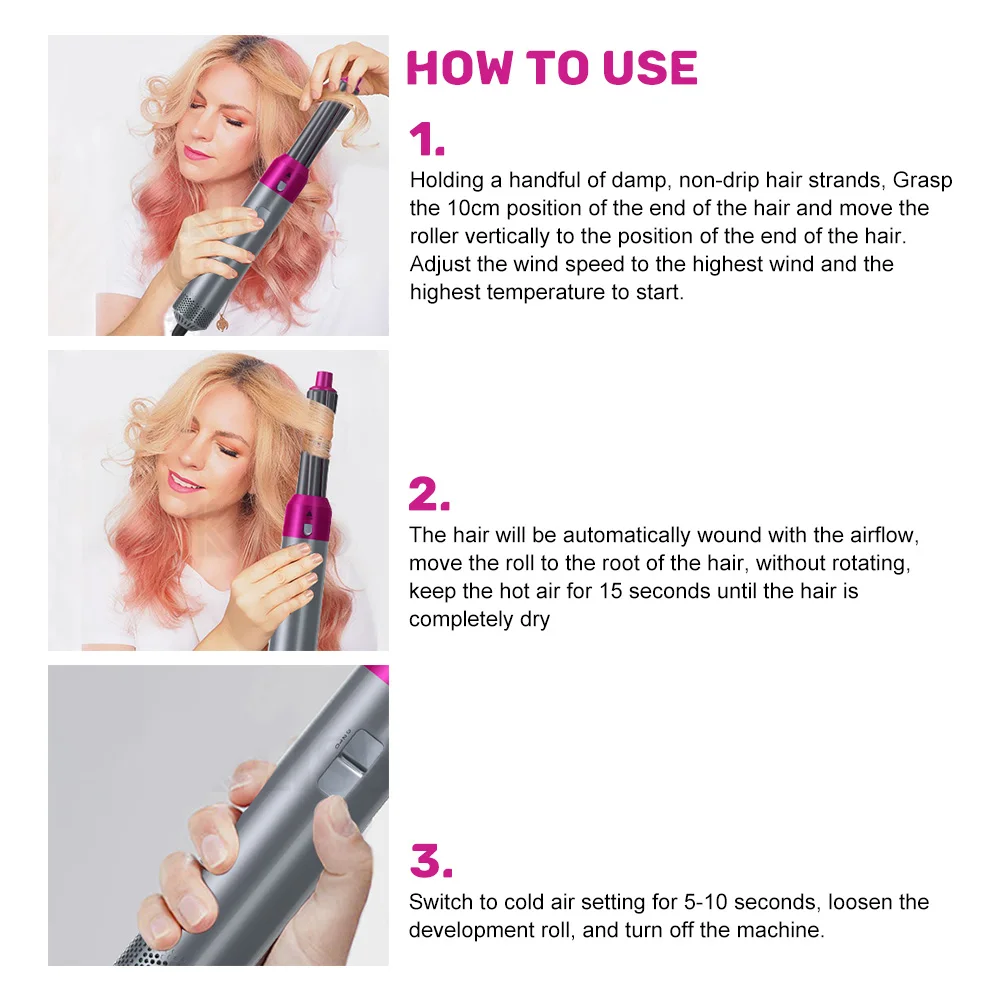 HOW TO USE

1.

Holding a handful of damp, non-drip hair strands, Grasp the 10cm position of the end of the hair and move the roller vertically to the position of the end of the hair. Adjust the wind speed to the highest wind and the highest temperature to start.

2.

The hair will be automatically wound with the airflow, move the roll to the root of the hair, without rotating, keep the hot air for 15 seconds until the hair is completely dry

3.

Switch to cold air setting for 5-10 seconds, loosen the development roll, and turn off the machine.