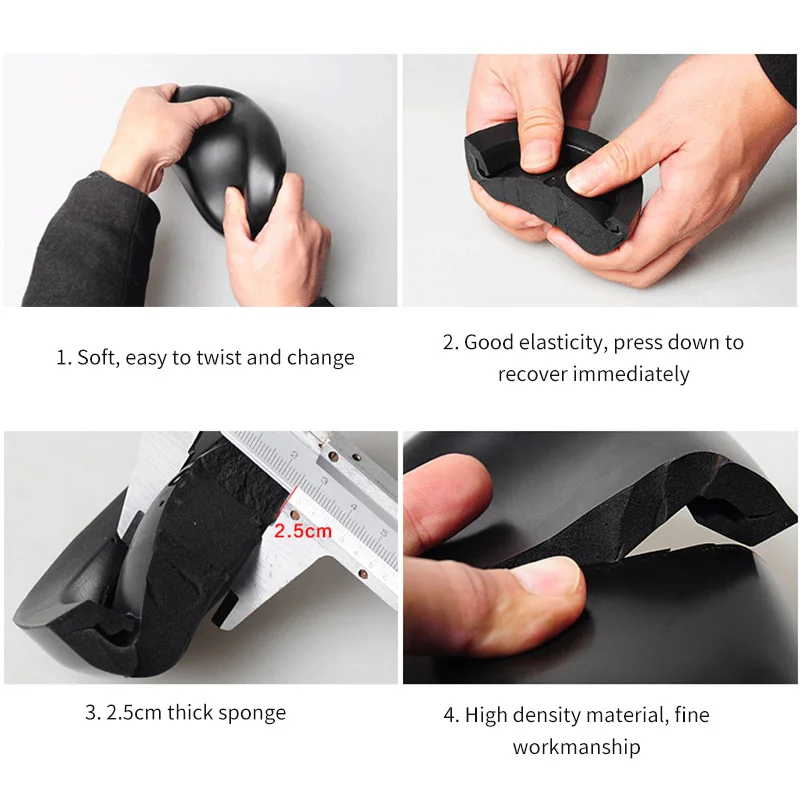 1. Soft, easy to twist and change

2. Good elasticity, press down to recover immediately

2.5cm

3. 2.5cm thick sponge

4. High density material, fine workmanship