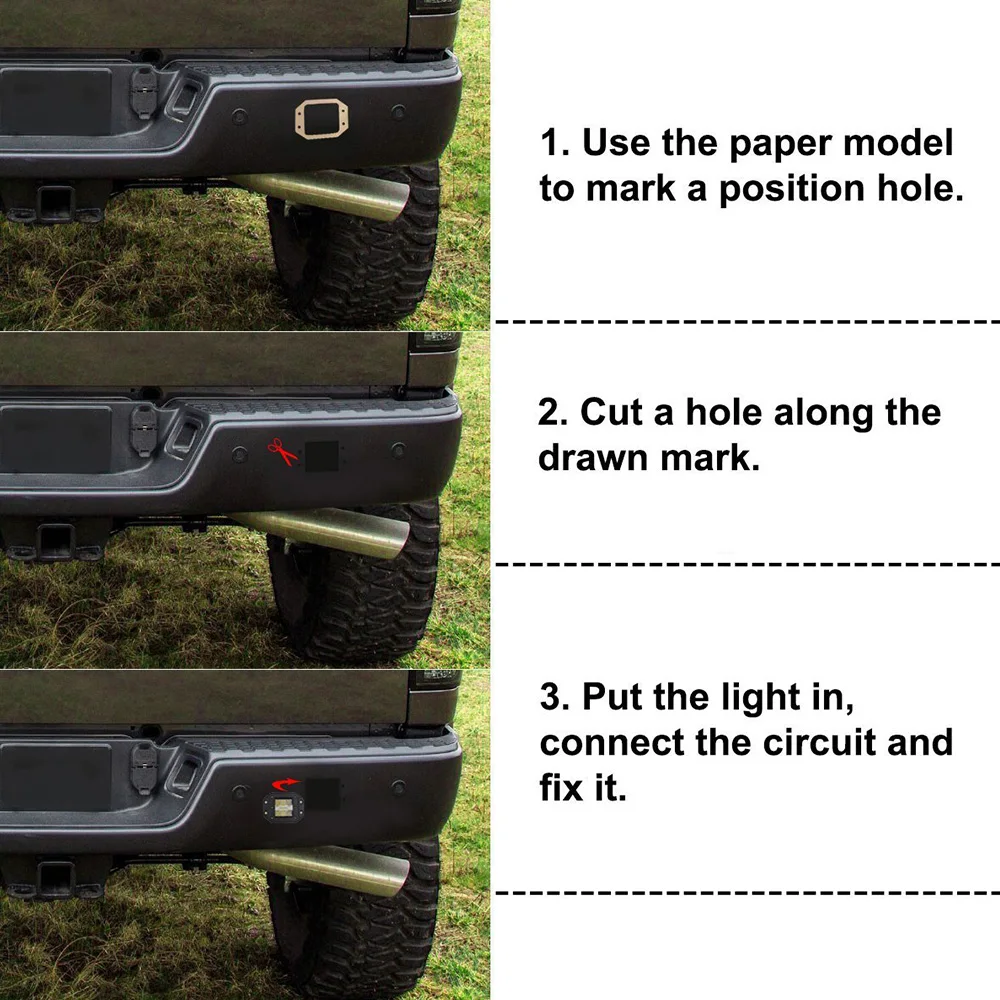 1. Use the paper model to mark a position hole.

2. Cut a hole along the drawn mark.

3. Put the light in, connect the circuit and fix it.