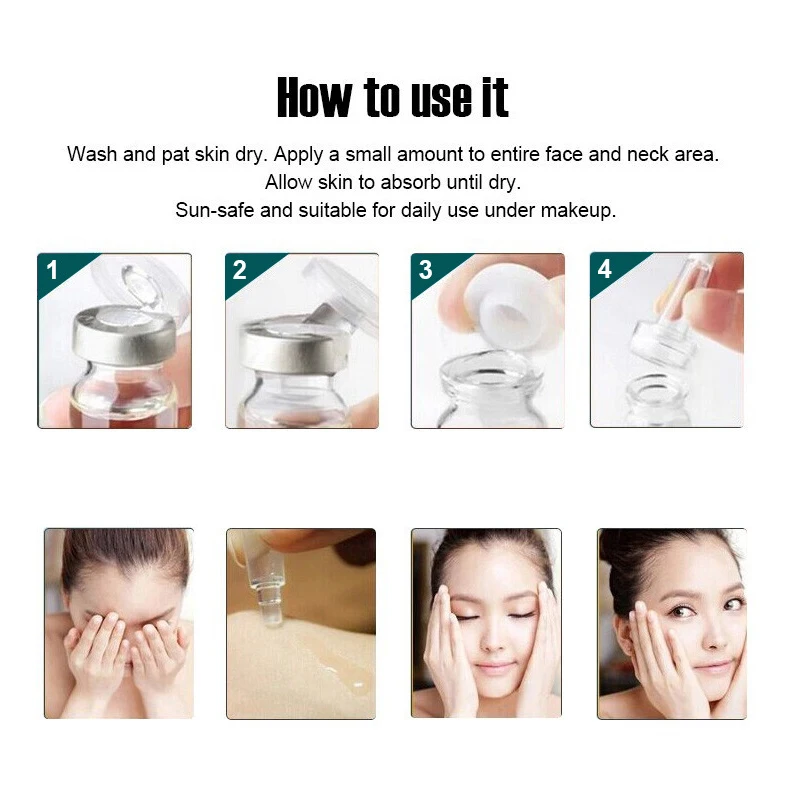 How to use it

Wash and pat skin dry. Apply a small amount to entire face and neck area.
Allow skin to absorb until dry.
Sun-safe and suitable for daily use under makeup.

1

2

3

4