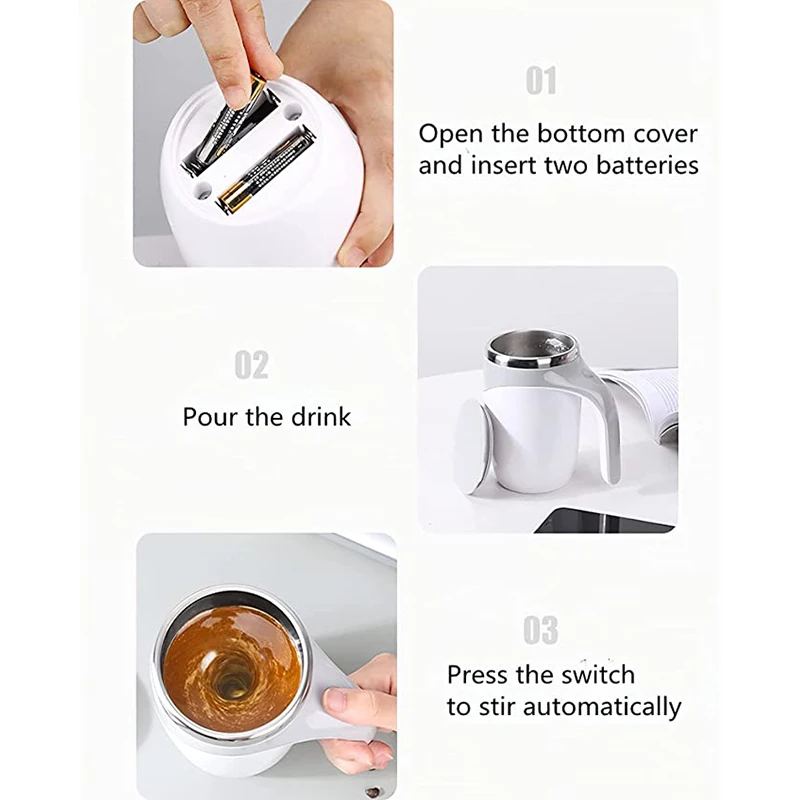 01

Open the bottom cover and insert two batteries

02

Pour the drink

03

Press the switch to stir automatically