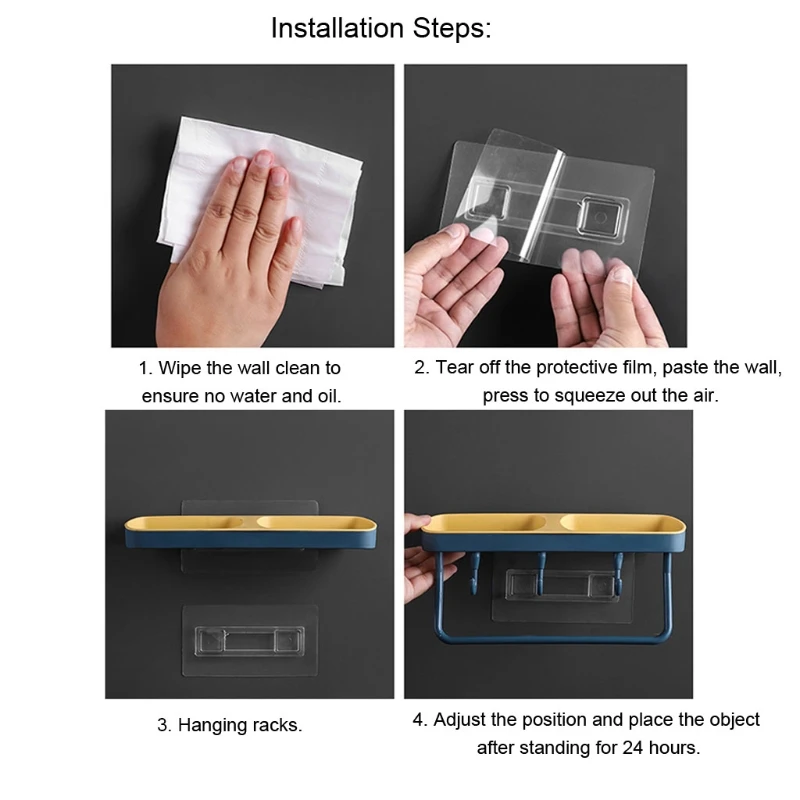 Installation Steps:

1. Wipe the wall clean to ensure no water and oil.

2. Tear off the protective film, paste the wall, press to squeeze out the air.

3. Hanging racks.

4. Adjust the position and place the object after standing for 24 hours.