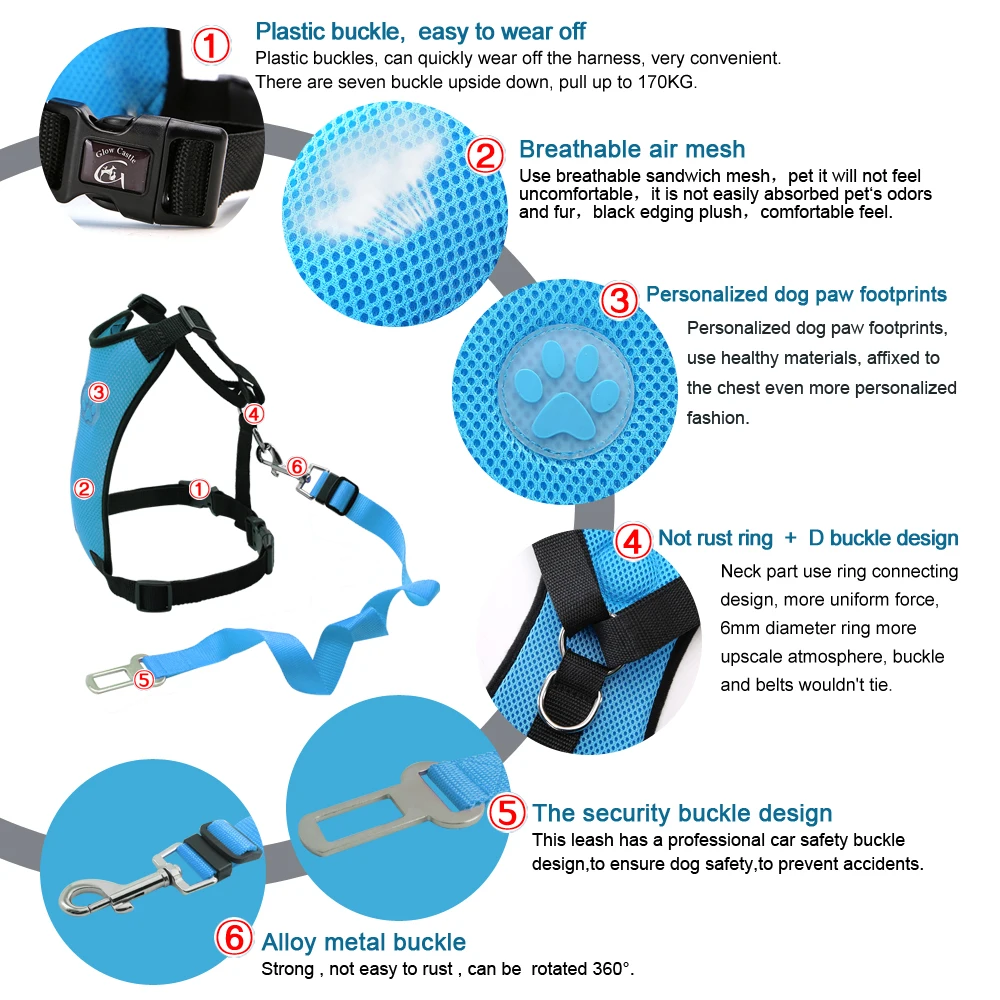 ①
Plastic buckle, easy to wear off
Plastic buckles, can quickly wear off the harness, very convenient. There are seven buckle upside down, pull up to 170KG.

Glow Castle

②
Breathable air mesh
Use breathable sandwich mesh, pet it will not feel uncomfortable, it is not easily absorbed pet's odors and fur, black edging plush, comfortable feel.

③
Personalized dog paw footprints
Personalized dog paw footprints, use healthy materials, affixed to the chest even more personalized fashion.

③
④
⑥
②
①
⑤

④
Not rust ring + D buckle design
Neck part use ring connecting design, more uniform force, 6mm diameter ring more upscale atmosphere, buckle and belts wouldn't tie.

⑤
The security buckle design
This leash has a professional car safety buckle design,to ensure dog safety,to prevent accidents.

⑥
Alloy metal buckle
Strong , not easy to rust , can be rotated 360°.