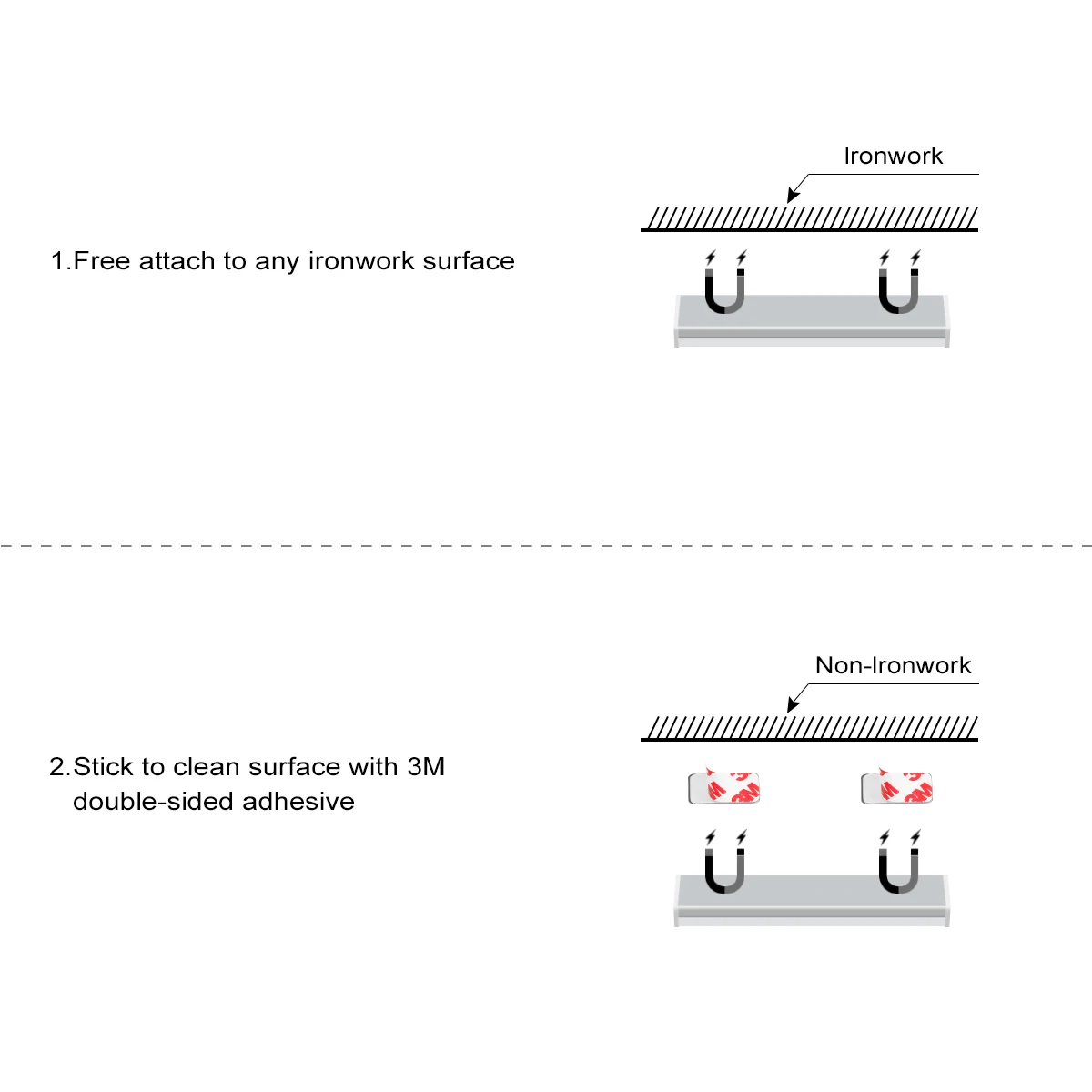 1.Free attach to any ironwork surface

Ironwork

2.Stick to clean surface with 3M double-sided adhesive

Non-Ironwork