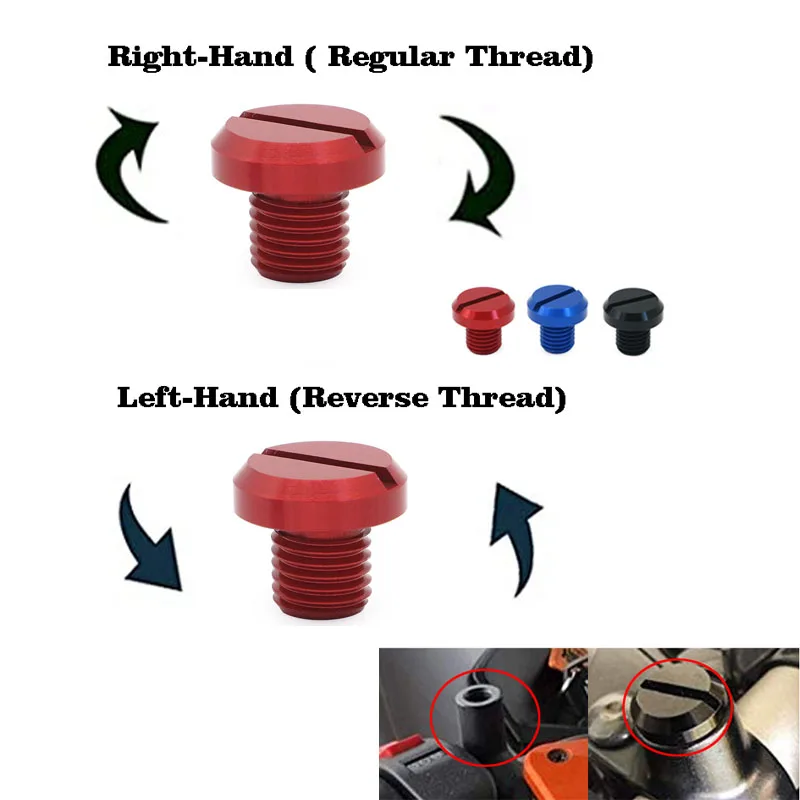 Right-Hand ( Regular Thread)

Left-Hand (Reverse Thread)