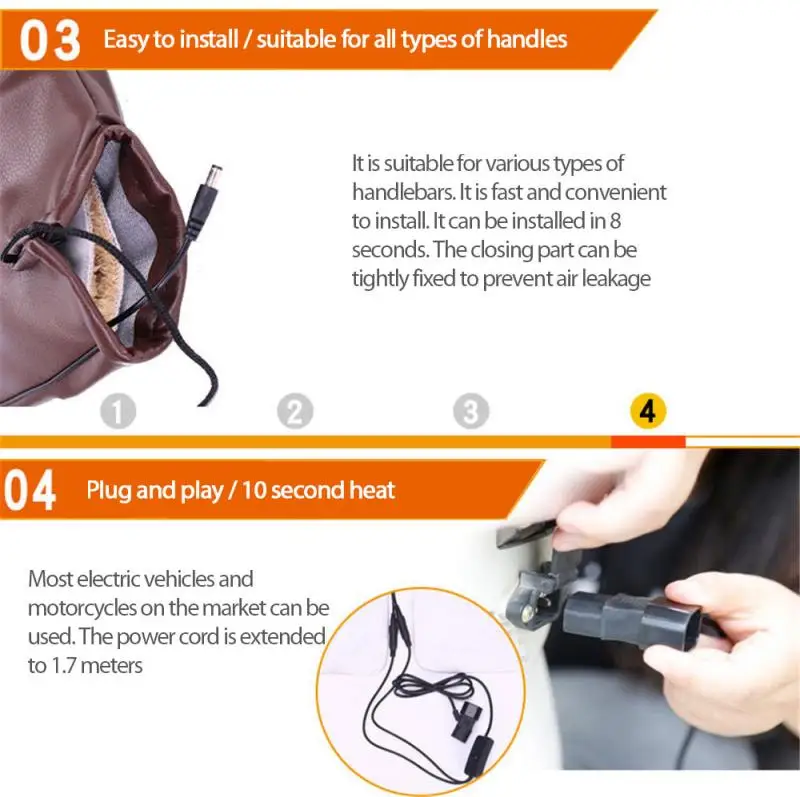 03 Easy to install / suitable for all types of handles

It is suitable for various types of handlebars. It is fast and convenient to install. It can be installed in 8 seconds. The closing part can be tightly fixed to prevent air leakage

1 2 3 4

04 Plug and play / 10 second heat

Most electric vehicles and motorcycles on the market can be used. The power cord is extended to 1.7 meters