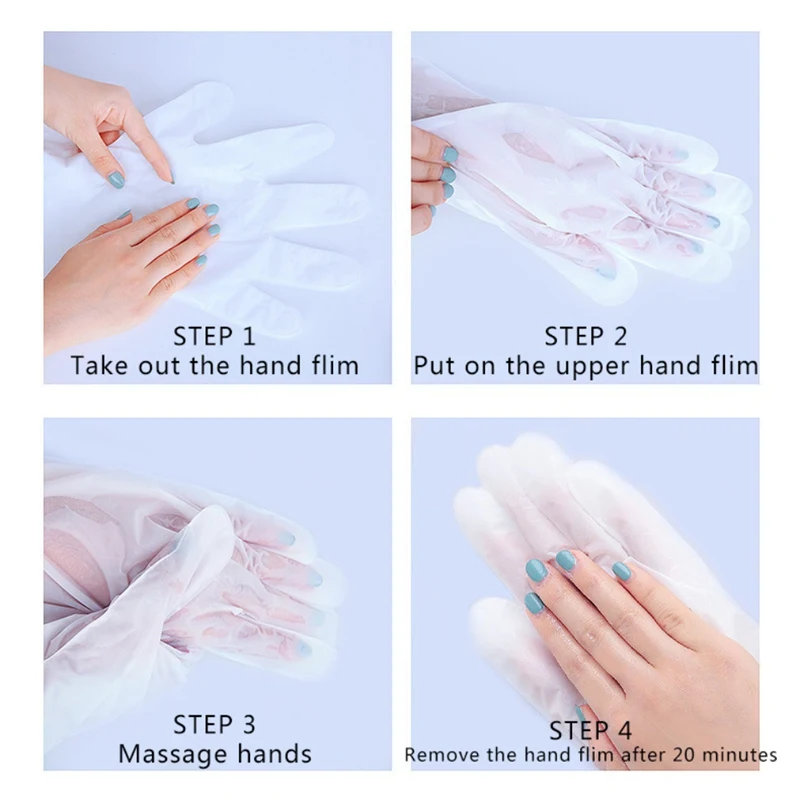 STEP 1
Take out the hand flim

STEP 2
Put on the upper hand flim

STEP 3
Massage hands

STEP 4
Remove the hand flim after 20 minutes