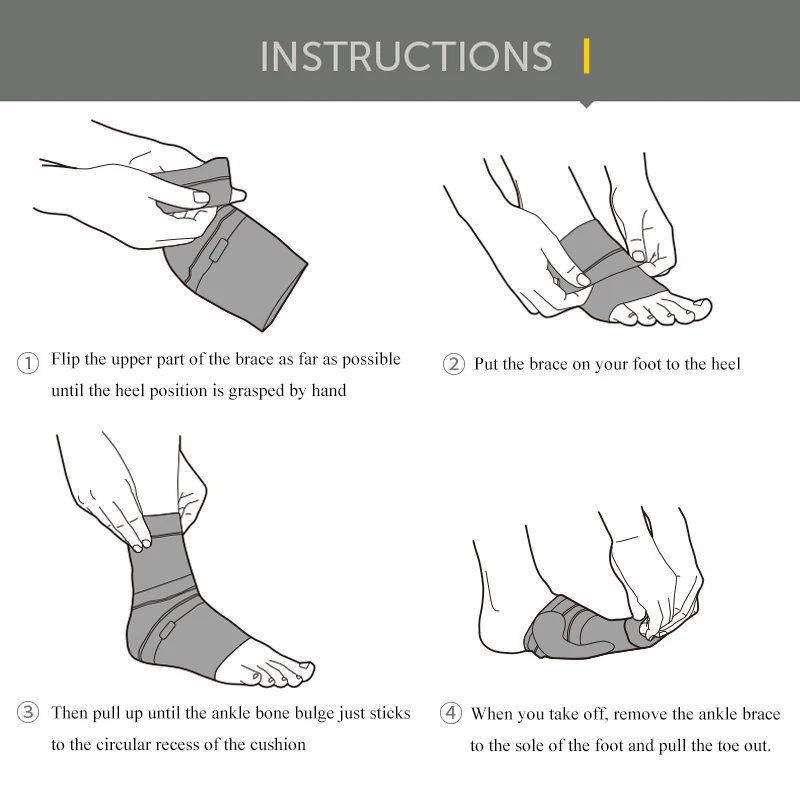 INSTRUCTIONS

① Flip the upper part of the brace as far as possible until the heel position is grasped by hand

② Put the brace on your foot to the heel

③ Then pull up until the ankle bone bulge just sticks to the circular recess of the cushion

④ When you take off, remove the ankle brace to the sole of the foot and pull the toe out.