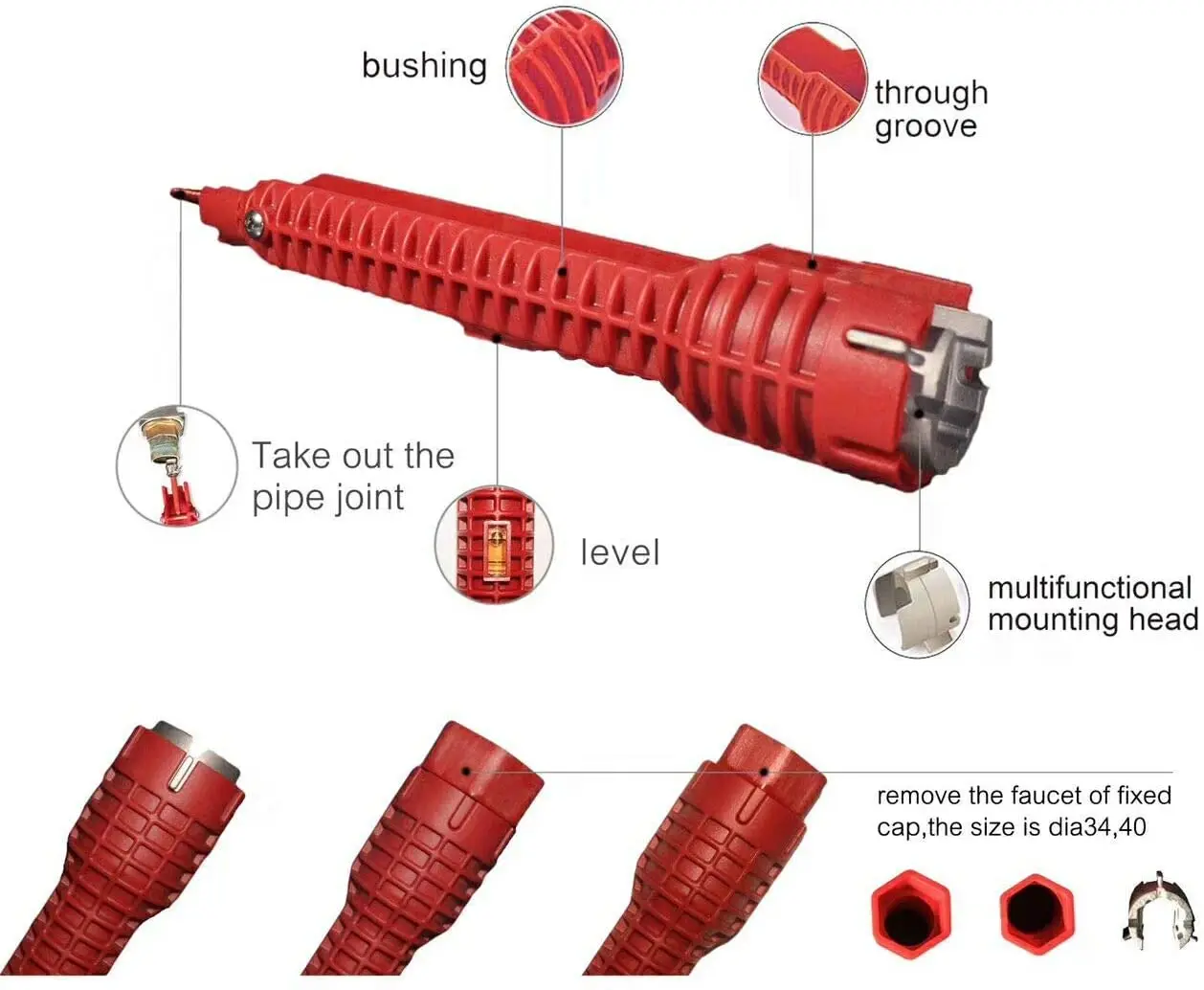 bushing

through groove

Take out the pipe joint

level

multifunctional mounting head

remove the faucet of fixed cap,the size is dia34,40