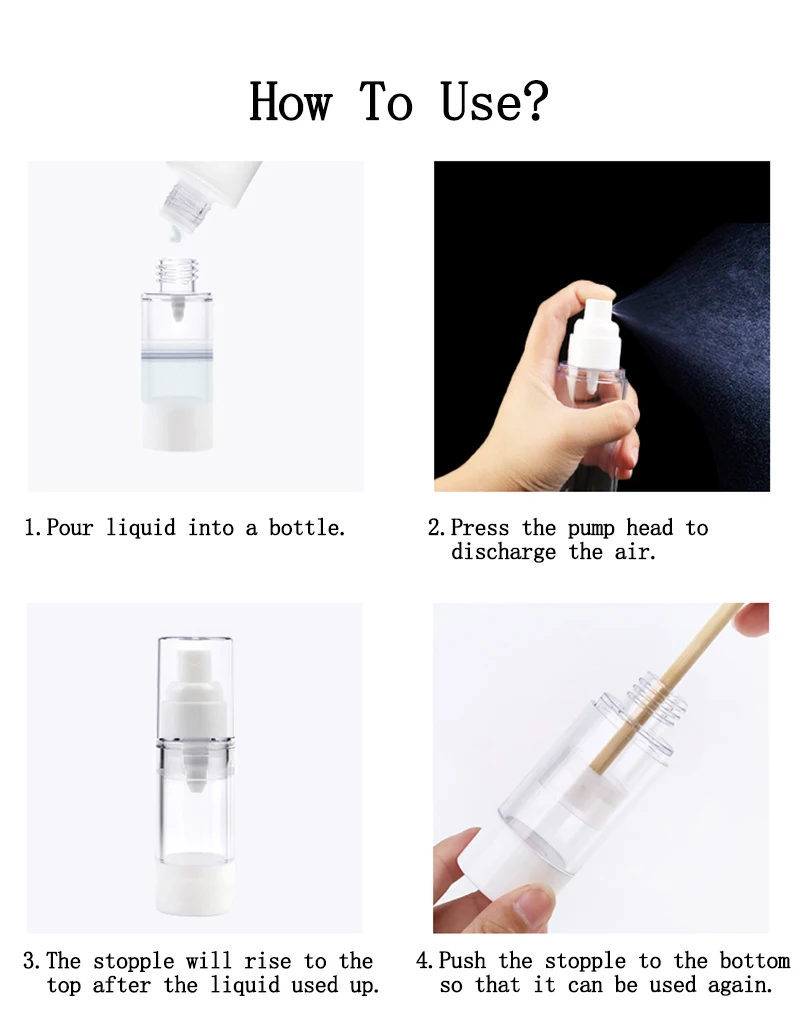 How To Use?

1.Pour liquid into a bottle.

2.Press the pump head to discharge the air.

3.The stopple will rise to the top after the liquid used up.

4.Push the stopple to the bottom so that it can be used again.