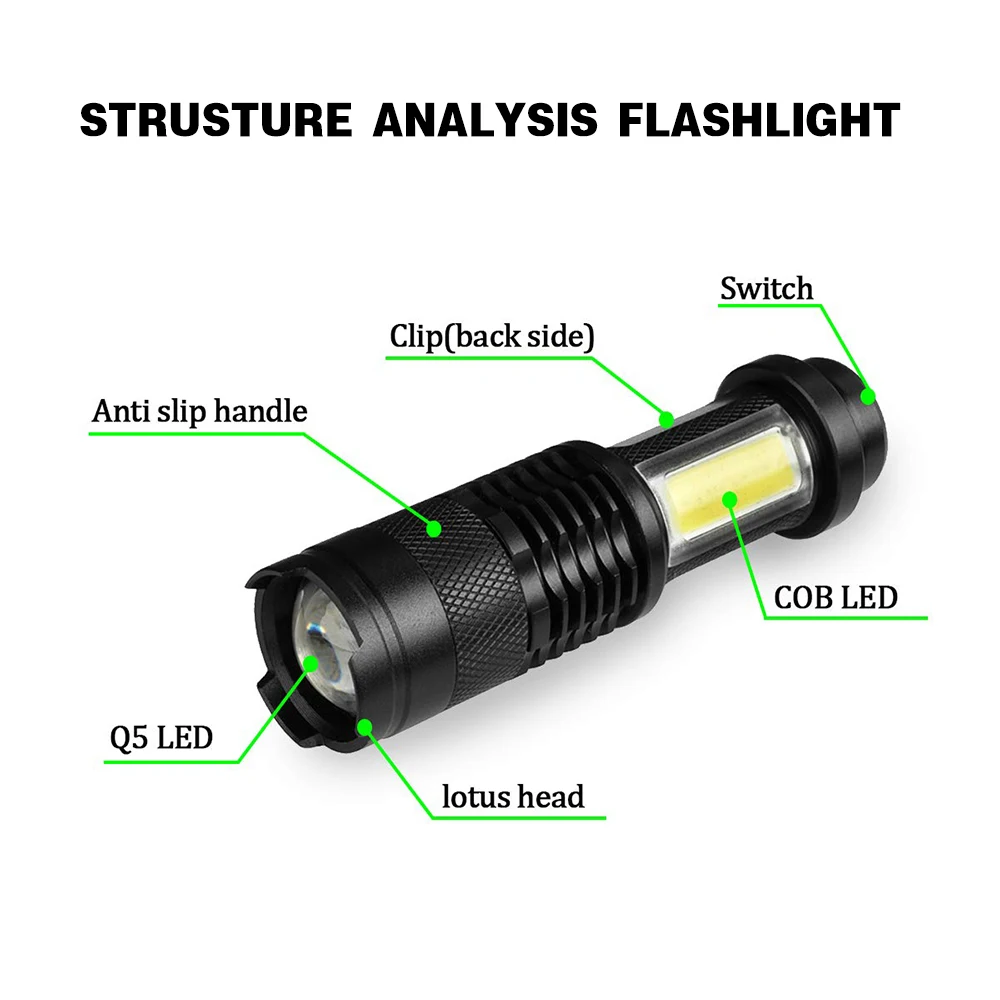 STRUSTURE ANALYSIS FLASHLIGHT

Switch

Clip(back side)

Anti slip handle

COB LED

Q5 LED

lotus head