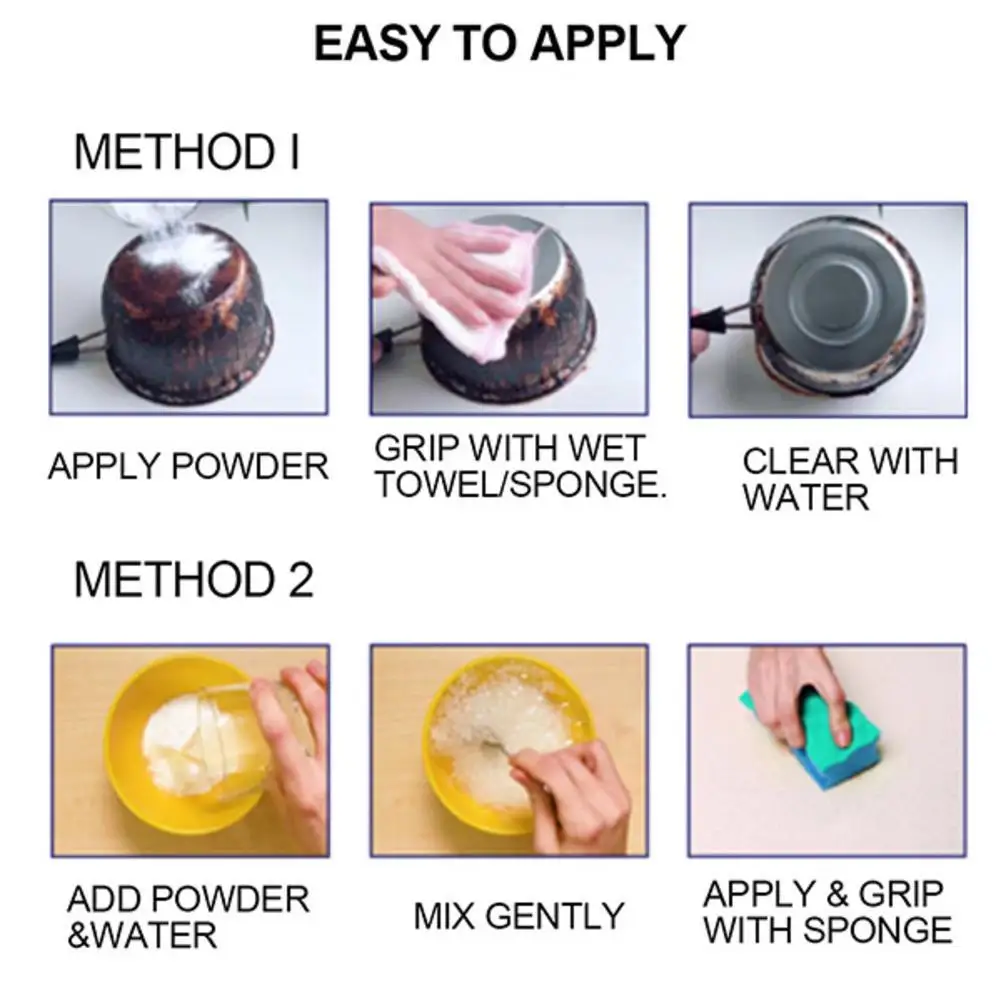 EASY TO APPLY

METHOD I

APPLY POWDER

GRIP WITH WET TOWEL/SPONGE.

CLEAR WITH WATER

METHOD 2

ADD POWDER &WATER

MIX GENTLY

APPLY & GRIP WITH SPONGE