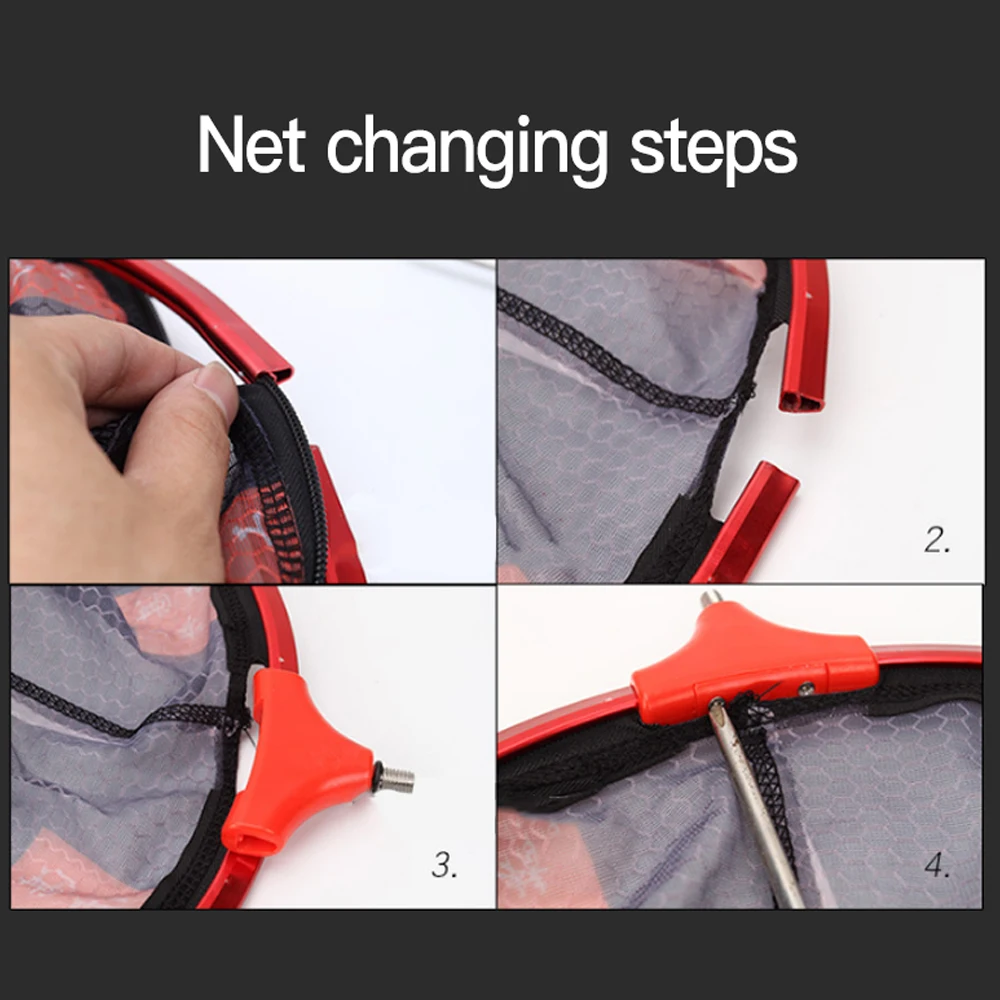 Net changing steps

2.

3.

4.