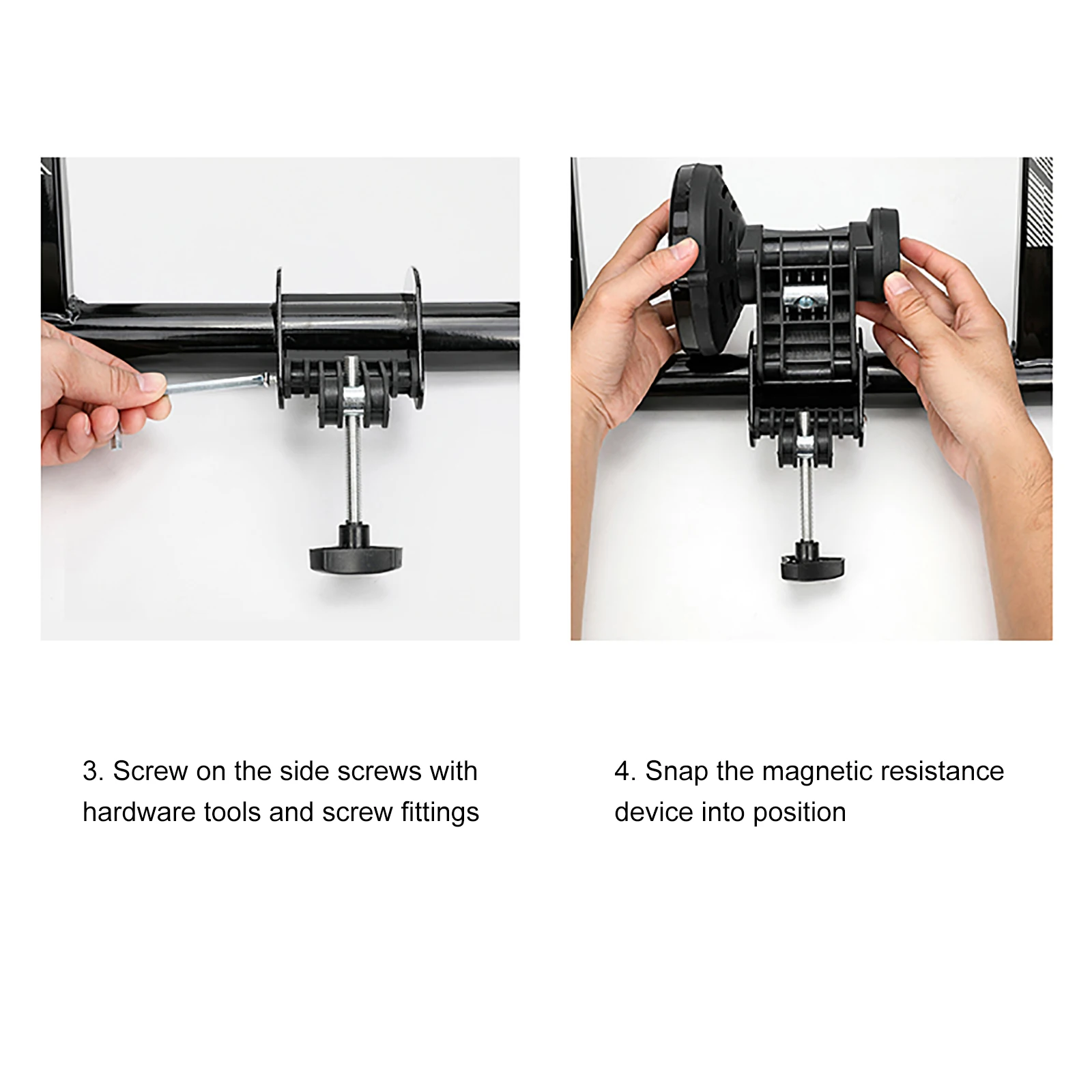 3. Screw on the side screws with hardware tools and screw fittings

4. Snap the magnetic resistance device into position