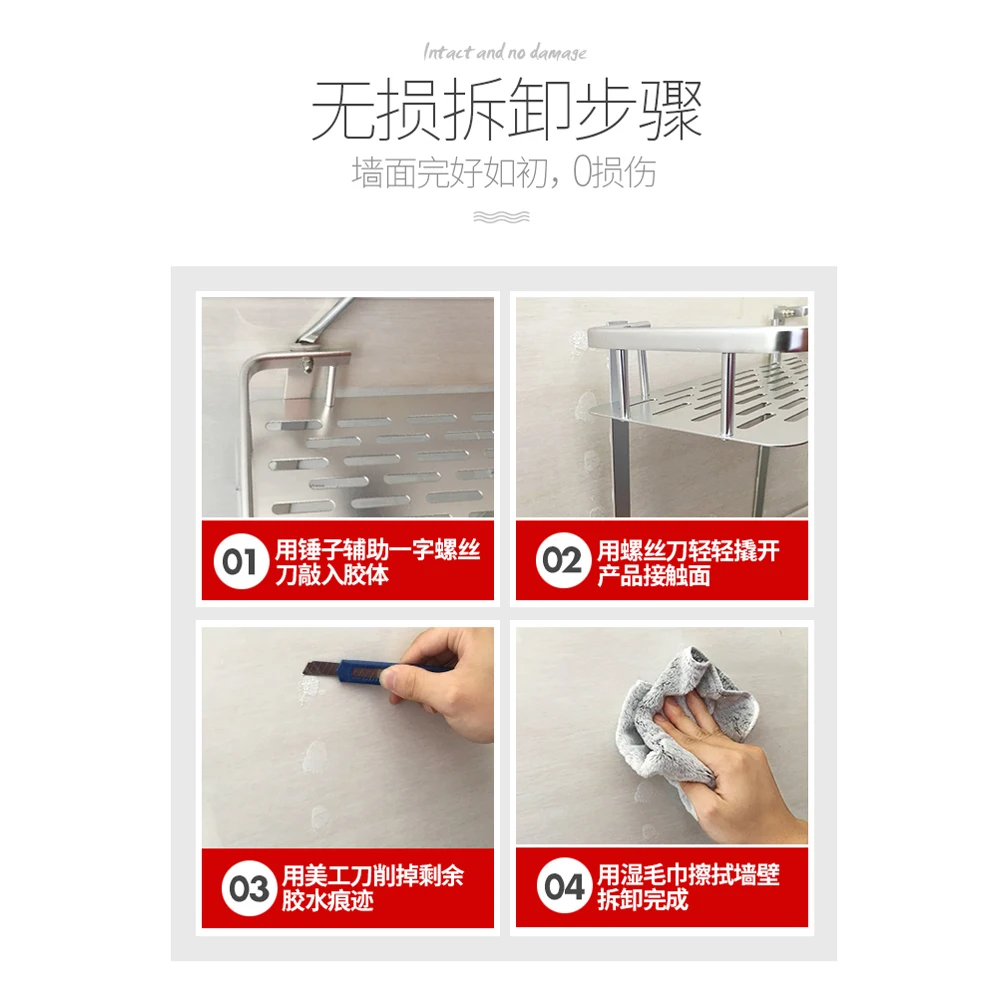 Intact and no damage

无损拆卸步骤

墙面完好如初，0损伤

01 用锤子辅助一字螺丝刀敲入胶体

02 用螺丝刀轻轻撬开产品接触面

03 用美工刀削掉剩余胶水痕迹

04 用湿毛巾擦拭墙壁拆卸完成