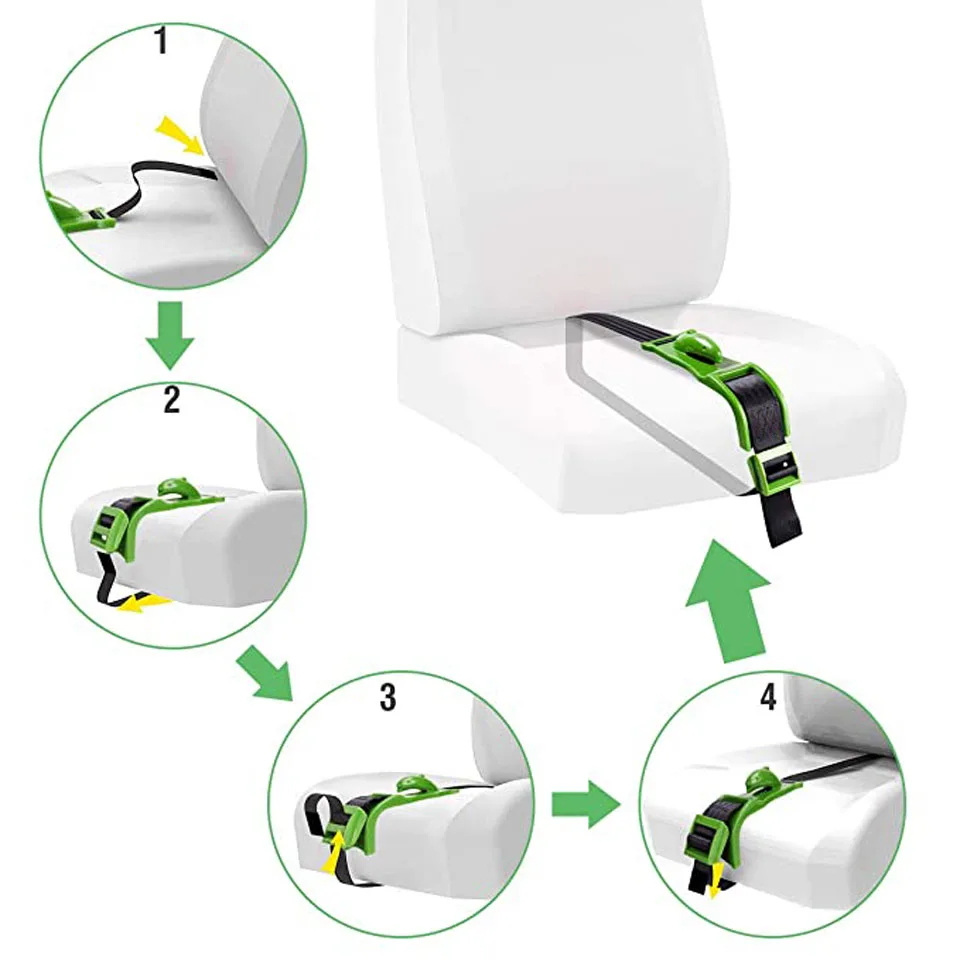 1

2

3

4