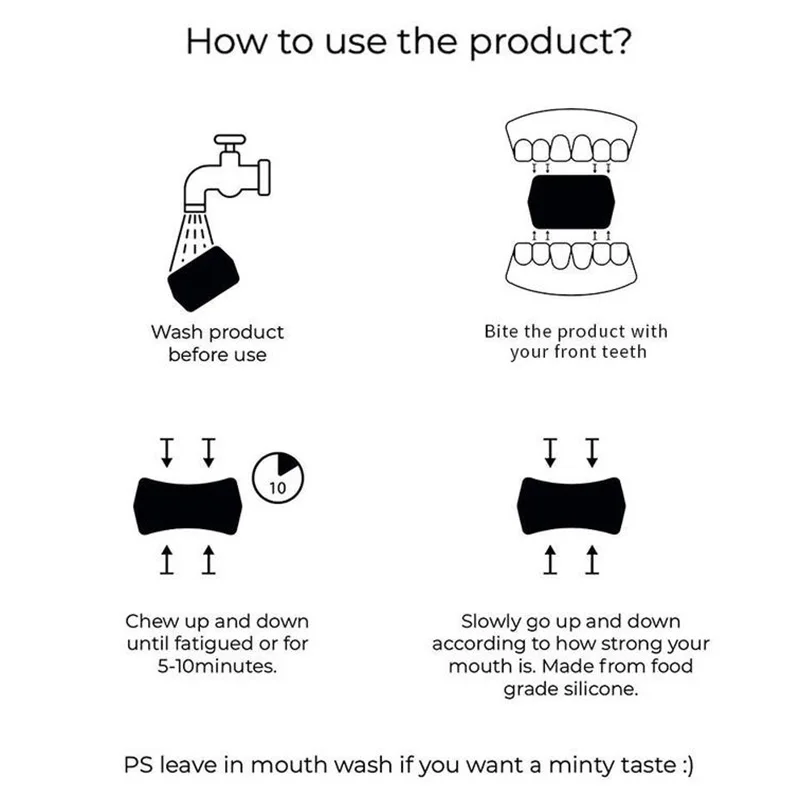 How to use the product?

Wash product before use

Bite the product with your front teeth

10

Chew up and down until fatigued or for 5-10minutes.

Slowly go up and down according to how strong your mouth is. Made from food grade silicone.

PS leave in mouth wash if you want a minty taste :)