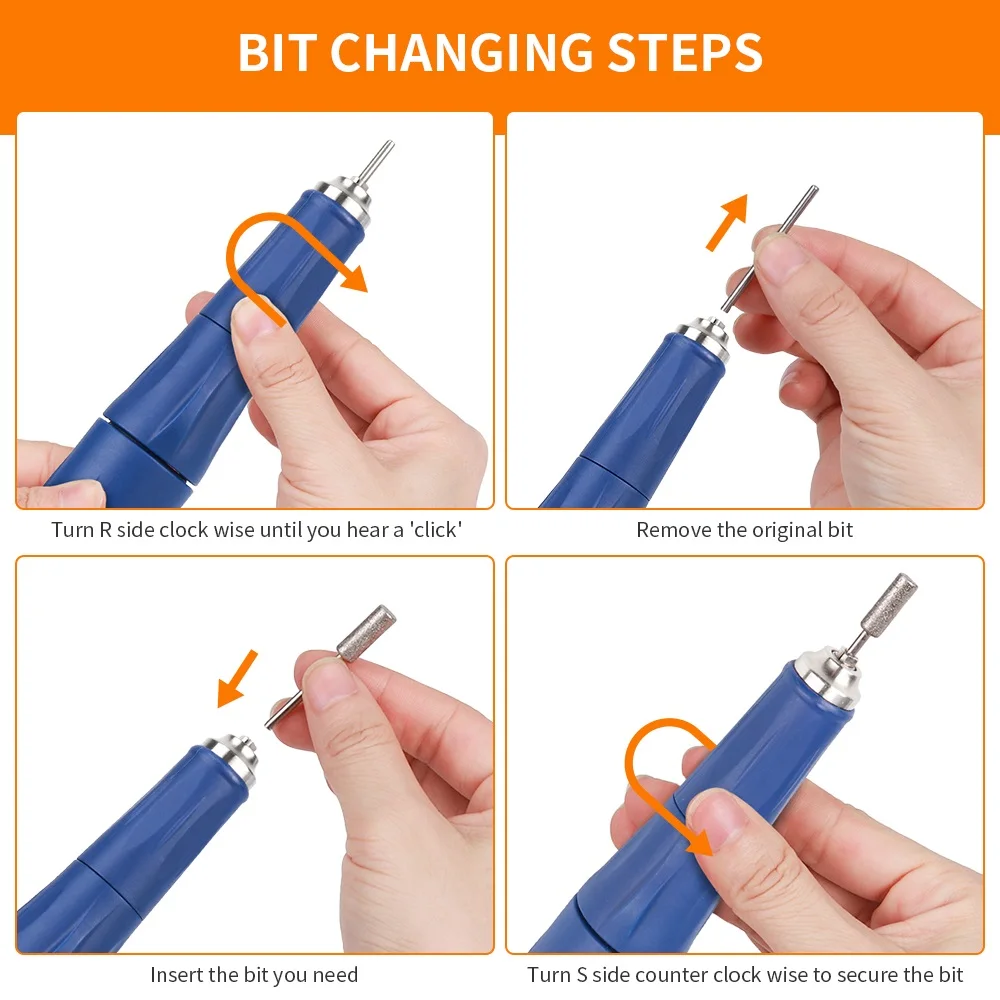 BIT CHANGING STEPS

Turn R side clock wise until you hear a 'click'

Remove the original bit

Insert the bit you need

Turn S side counter clock wise to secure the bit