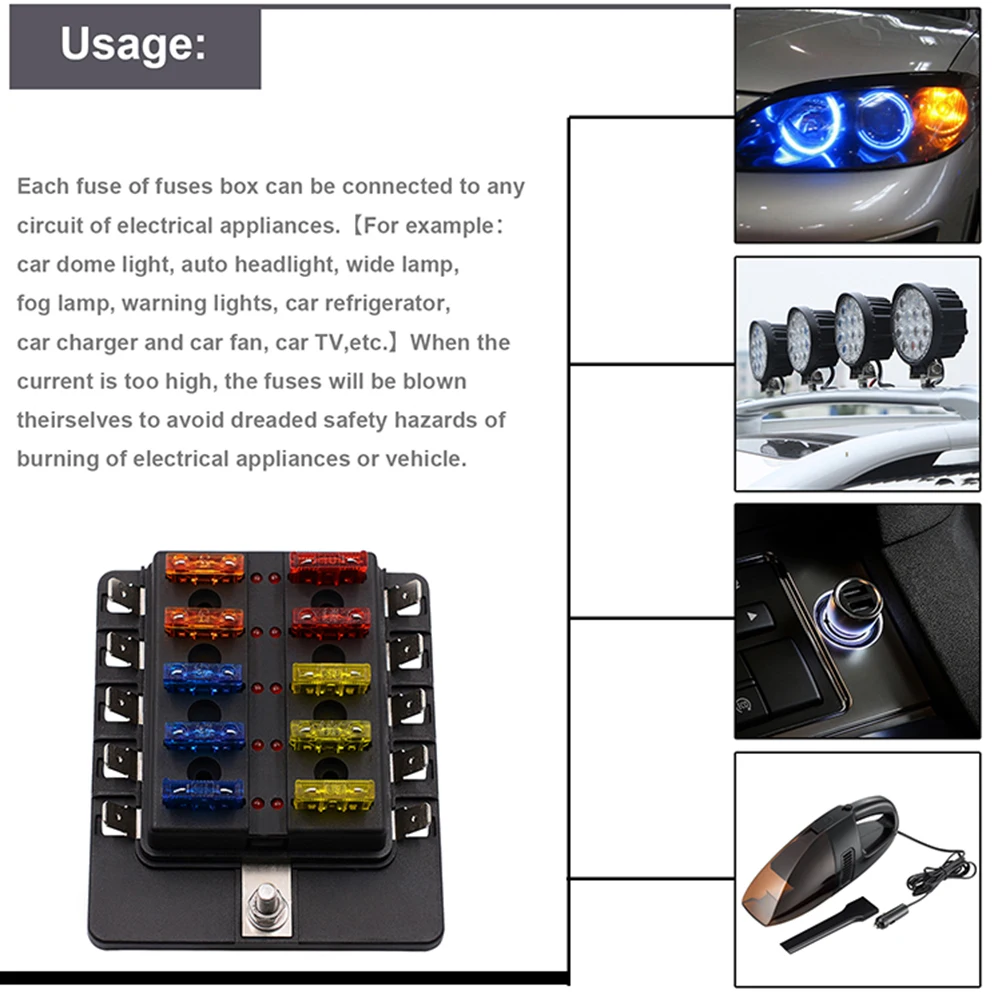 Usage:

Each fuse of fuses box can be connected to any circuit of electrical appliances.【For example: car dome light, auto headlight, wide lamp, fog lamp, warning lights, car refrigerator, car charger and car fan, car TV,etc.】When the current is too high, the fuses will be blown theirselves to avoid dreaded safety hazards of burning of electrical appliances or vehicle.