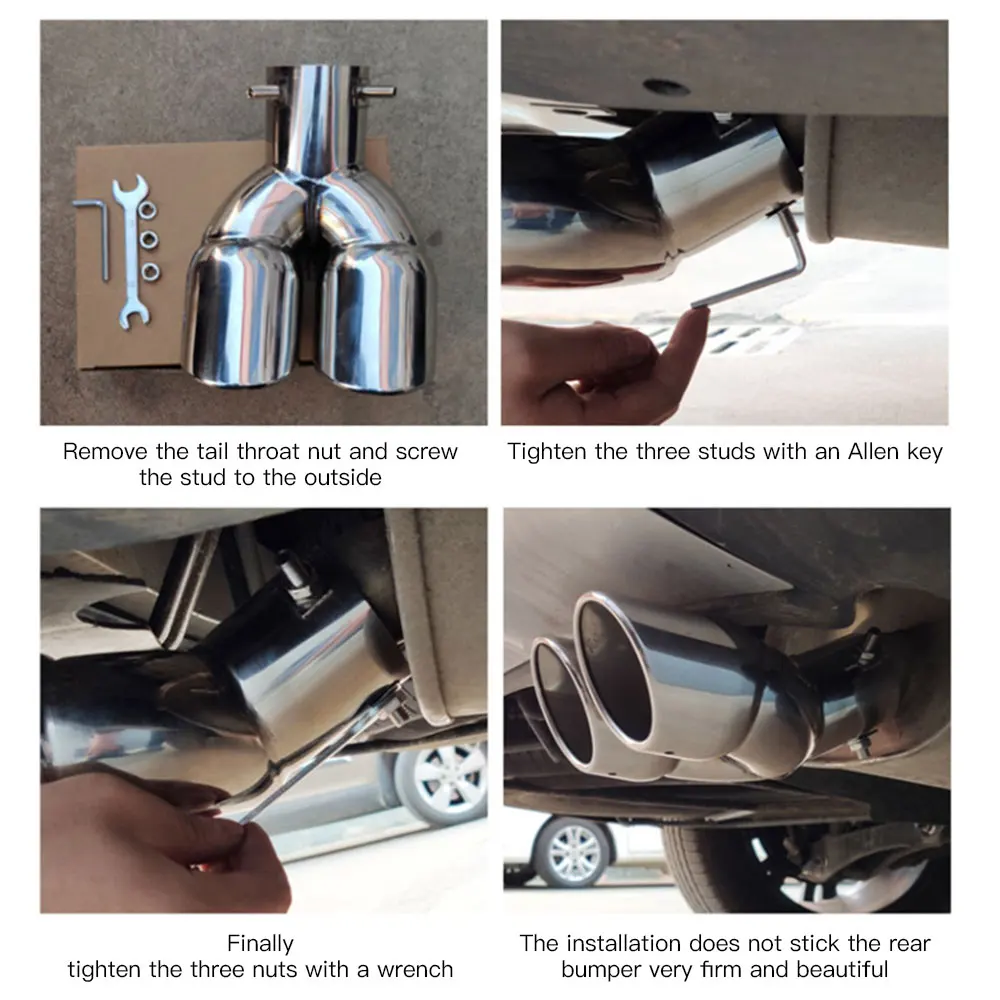 Remove the tail throat nut and screw the stud to the outside

Tighten the three studs with an Allen key

Finally
tighten the three nuts with a wrench

The installation does not stick the rear bumper very firm and beautiful