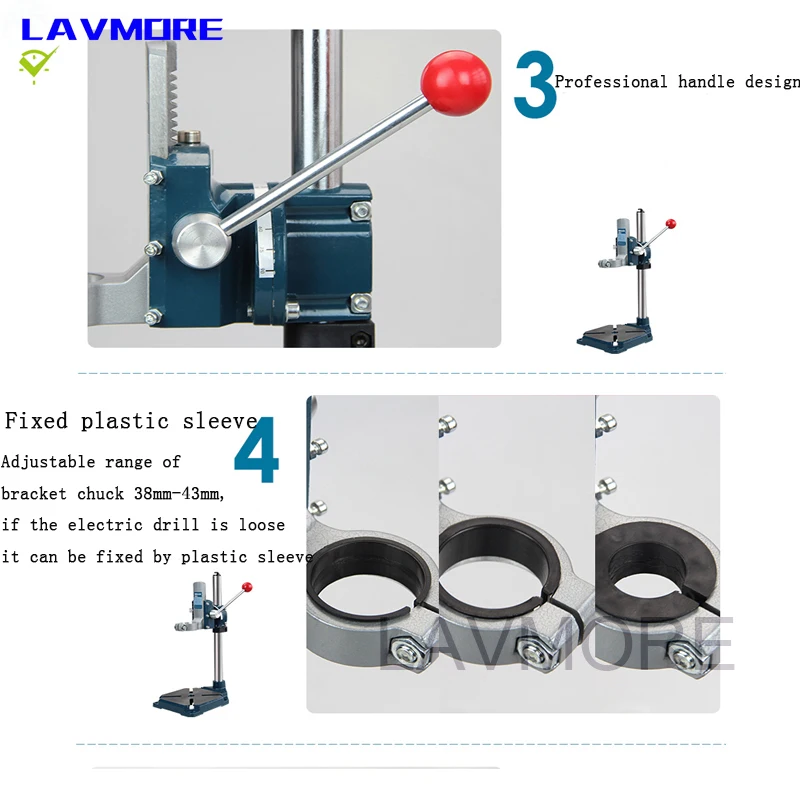 LAVMORE

3 Professional handle design

Fixed plastic sleeve 4

Adjustable range of bracket chuck 38mm-43mm, if the electric drill is loose it can be fixed by plastic sleeve

LAVMORE