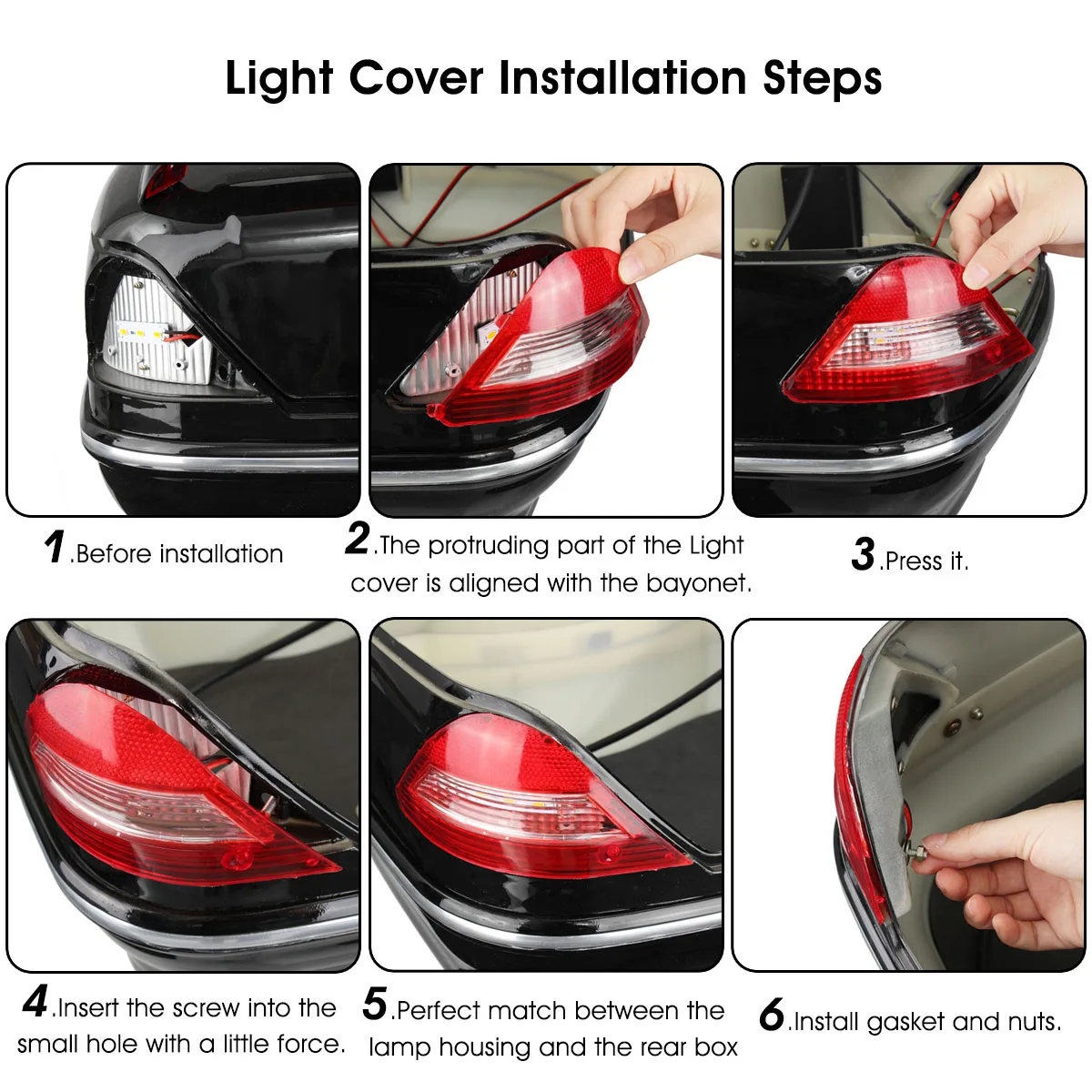 Light Cover Installation Steps

1.Before installation

2.The protruding part of the Light cover is aligned with the bayonet.

3.Press it.

4.Insert the screw into the small hole with a little force.

5.Perfect match between the lamp housing and the rear box

6.Install gasket and nuts.