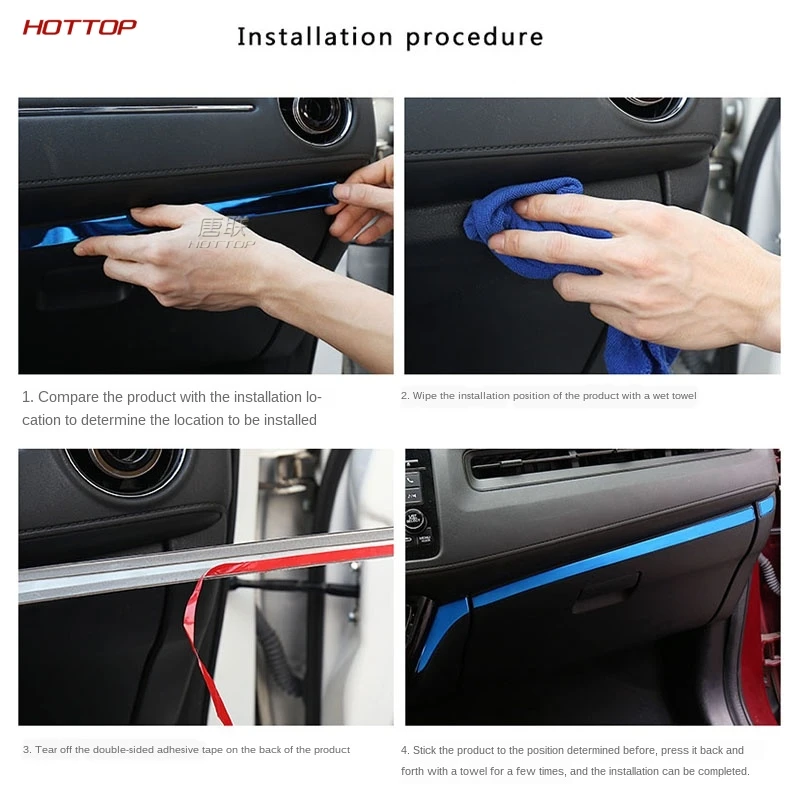 HOTTOP

Installation procedure

唐联
HOTTOP

1. Compare the product with the installation location to determine the location to be installed

2. Wipe the installation position of the product with a wet towel

3. Tear off the double-sided adhesive tape on the back of the product

4. Stick the product to the position determined before, press it back and forth with a towel for a few times, and the installation can be completed.