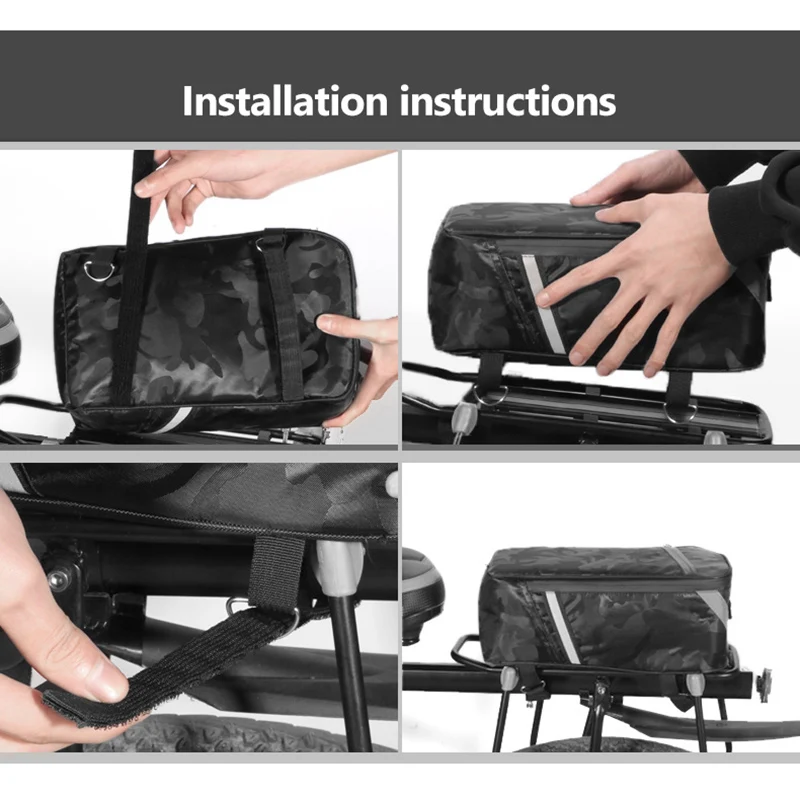 Installation instructions