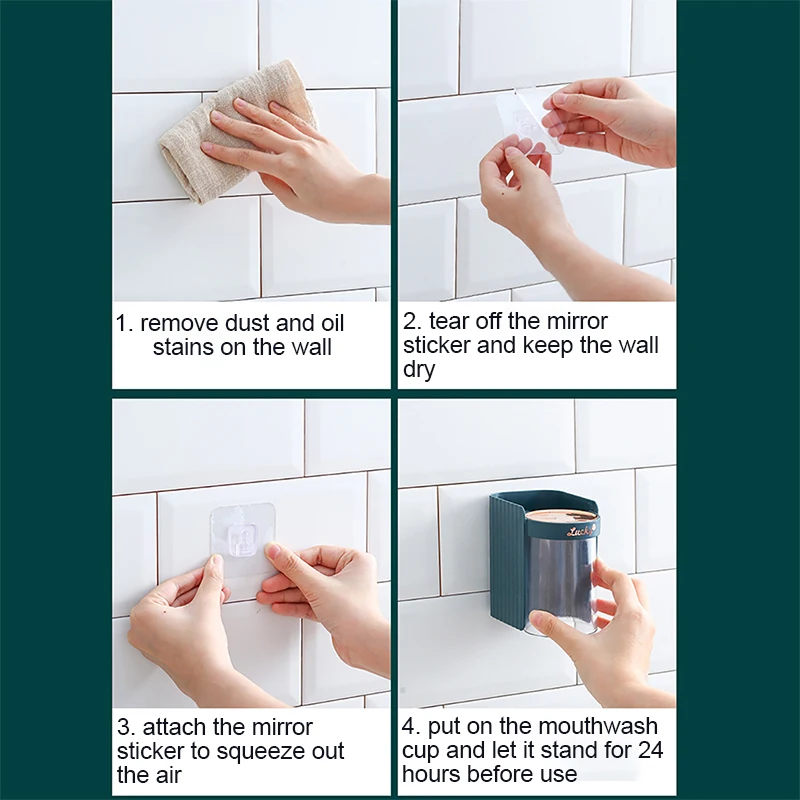 1. remove dust and oil stains on the wall

2. tear off the mirror sticker and keep the wall dry

3. attach the mirror sticker to squeeze out the air

Lucky

4. put on the mouthwash cup and let it stand for 24 hours before use