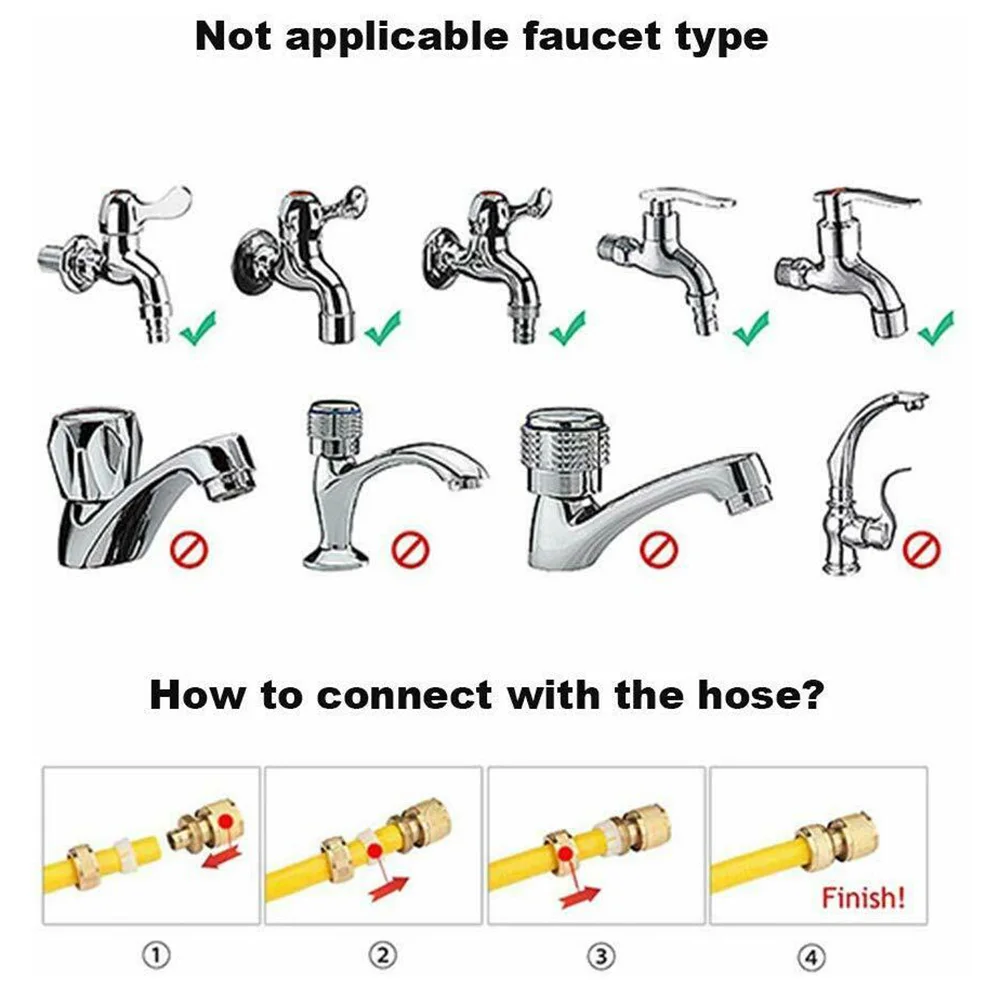 Not applicable faucet type

How to connect with the hose?

Finish!

①

②

③

④