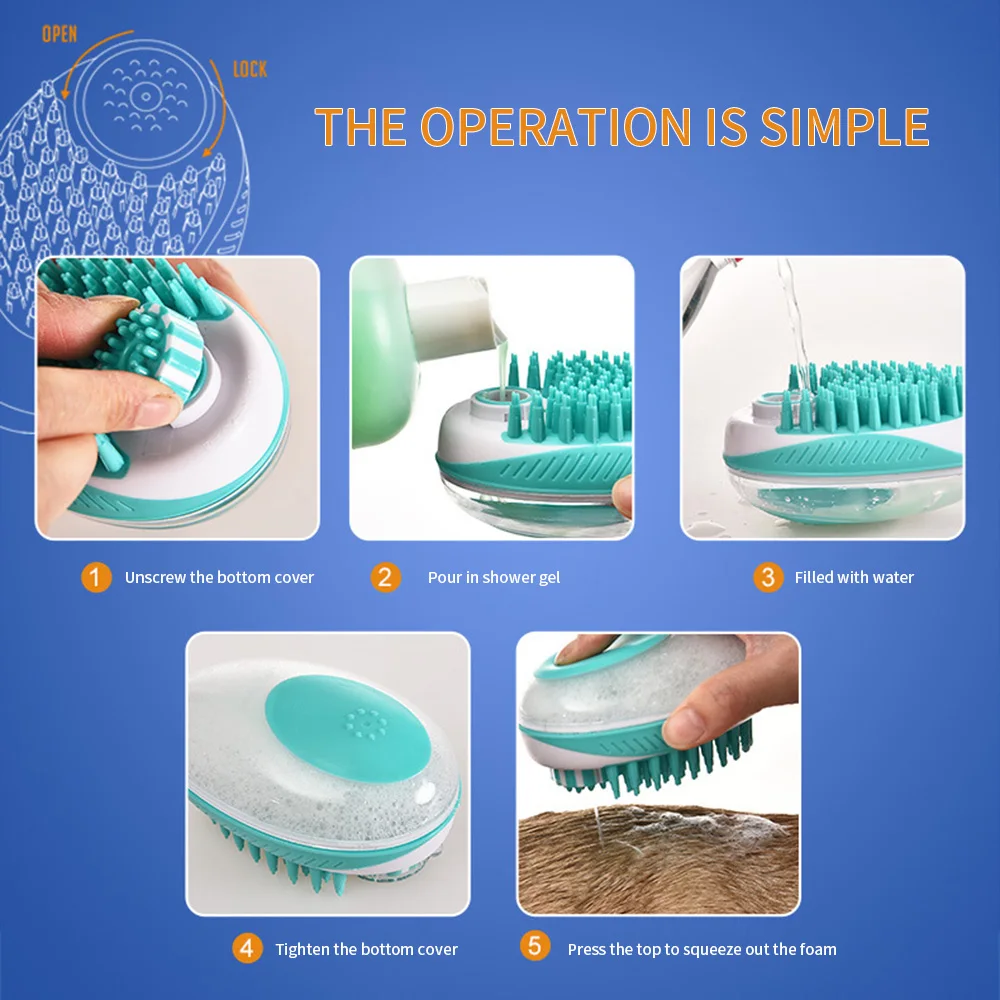 OPEN

LOCK

THE OPERATION IS SIMPLE

1 Unscrew the bottom cover

2 Pour in shower gel

3 Filled with water

4 Tighten the bottom cover

5 Press the top to squeeze out the foam