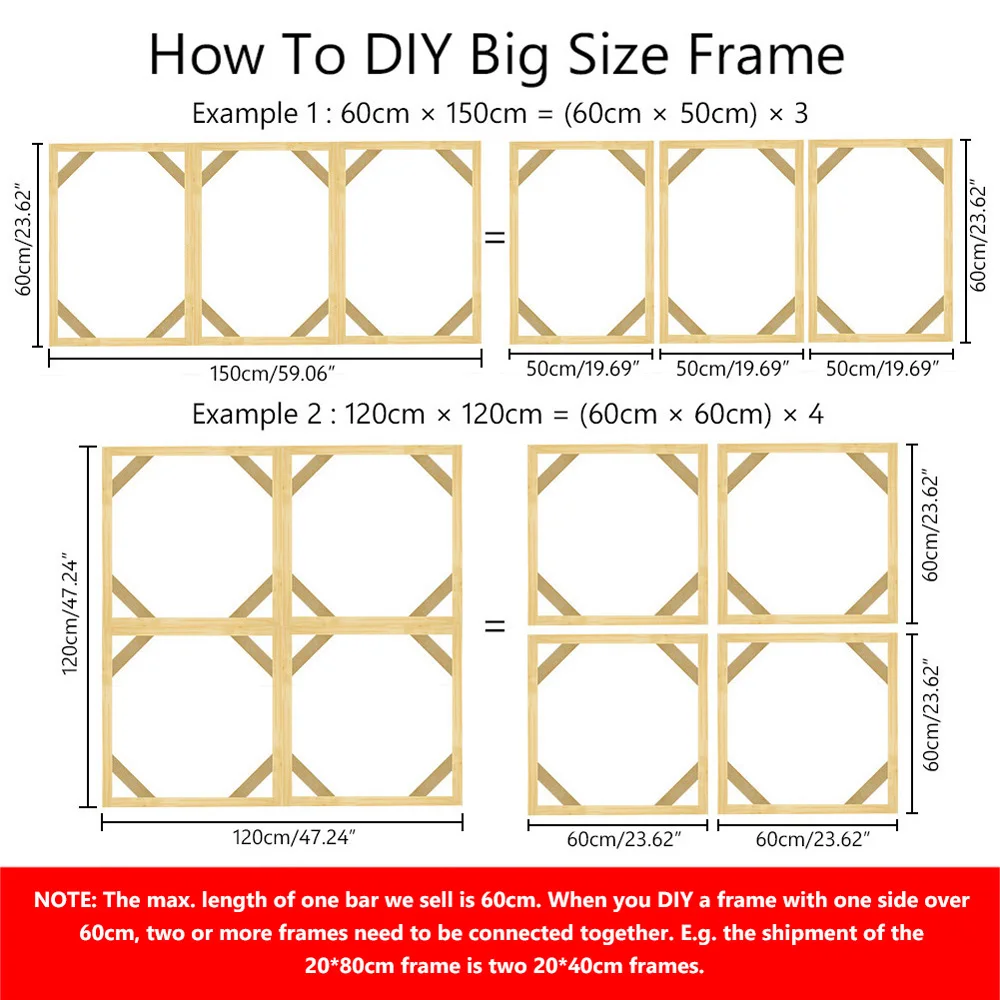 How To DIY Big Size Frame

Example 1 : 60cm × 150cm = (60cm × 50cm) × 3

60cm/23.62″

=

60cm/23.62″

150cm/59.06″

50cm/19.69″

50cm/19.69″

50cm/19.69″

Example 2 : 120cm × 120cm = (60cm × 60cm) × 4

120cm/47.24″

=

60cm/23.62″

60cm/23.62″

120cm/47.24″

60cm/23.62″

60cm/23.62″

NOTE: The max. length of one bar we sell is 60cm. When you DIY a frame with one side over 60cm, two or more frames need to be connected together. E.g. the shipment of the 20*80cm frame is two 20*40cm frames.