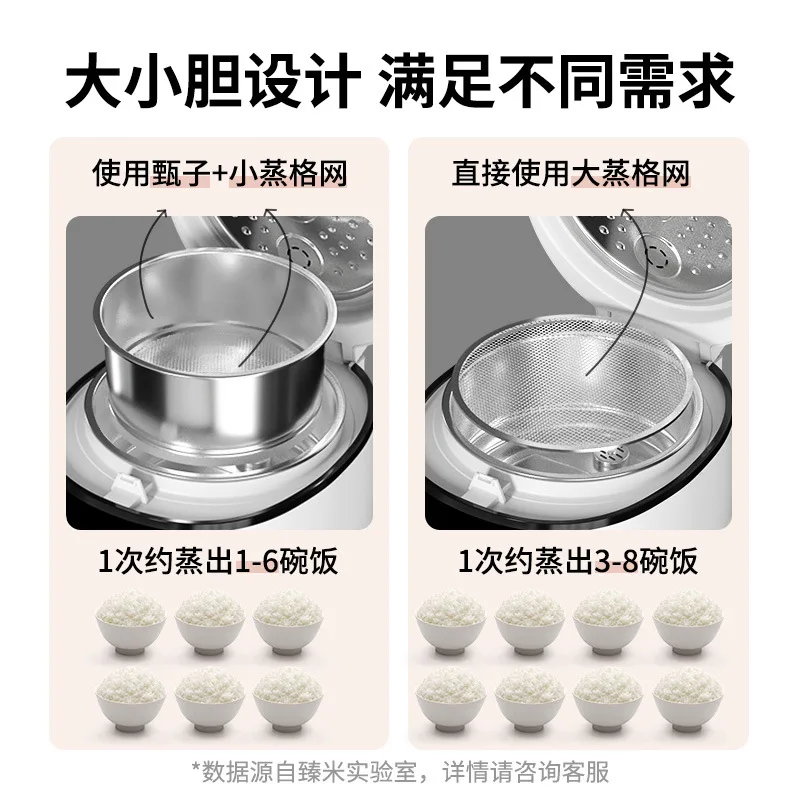 大小胆设计 满足不同需求

使用甑子+小蒸格网

1次约蒸出1-6碗饭

直接使用大蒸格网

1次约蒸出3-8碗饭

*数据源自臻米实验室，详情请咨询客服