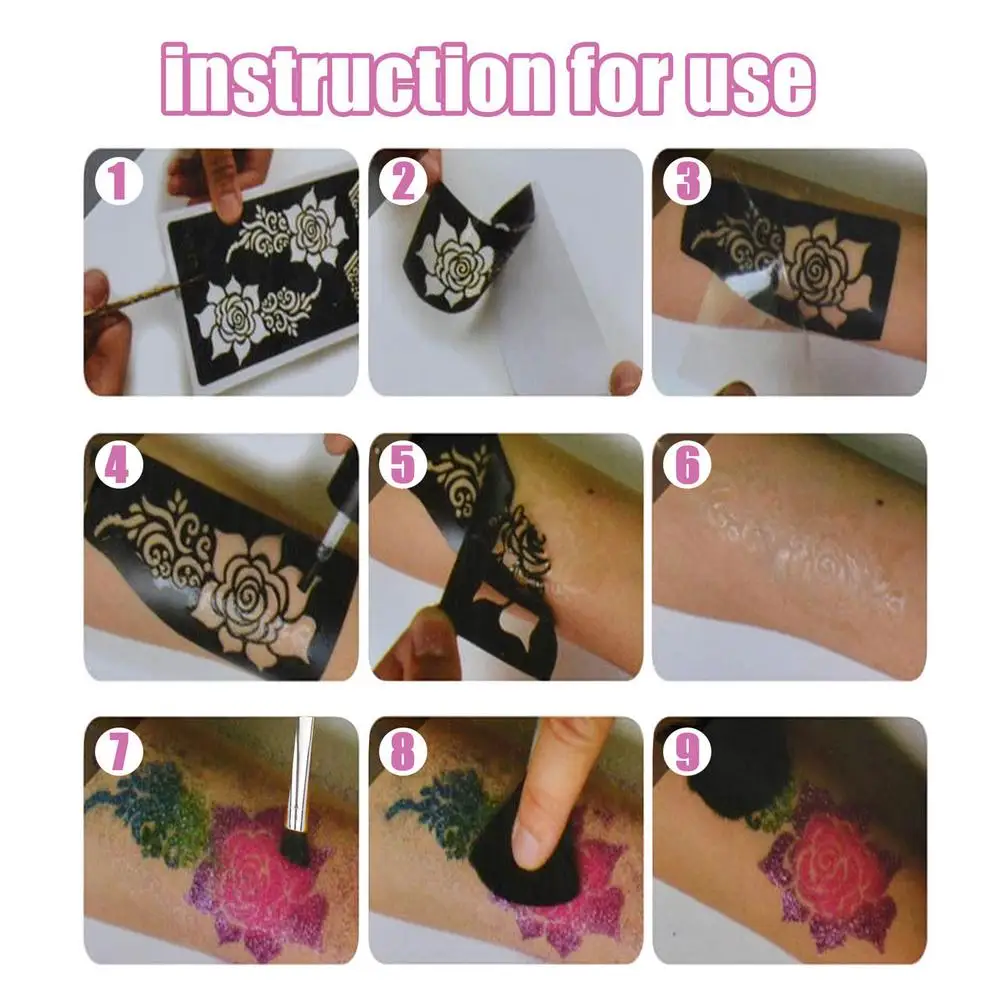 instruction for use

1

2

3

4

5

6

7

8

9