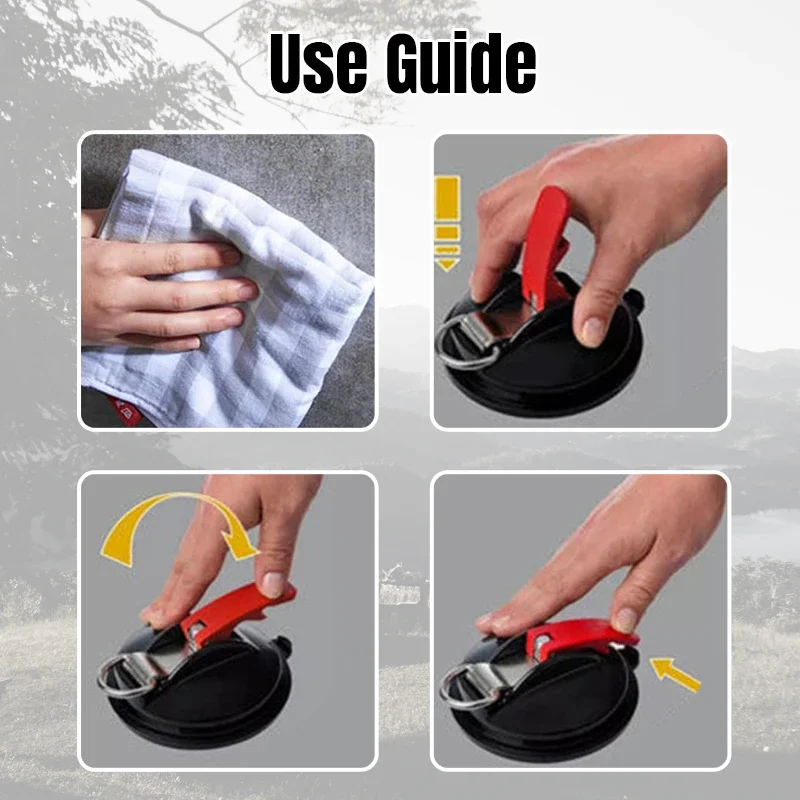 Use Guide