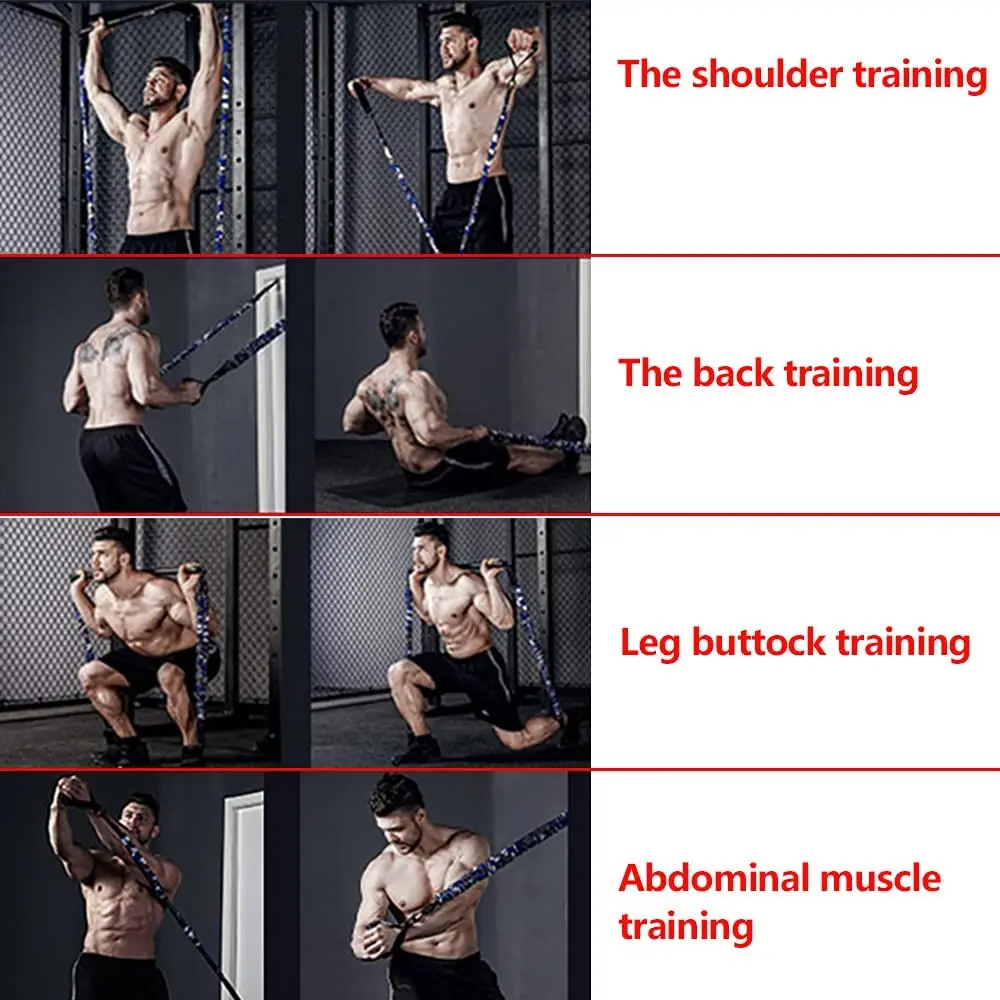 The shoulder training

The back training

Leg buttock training

Abdominal muscle training