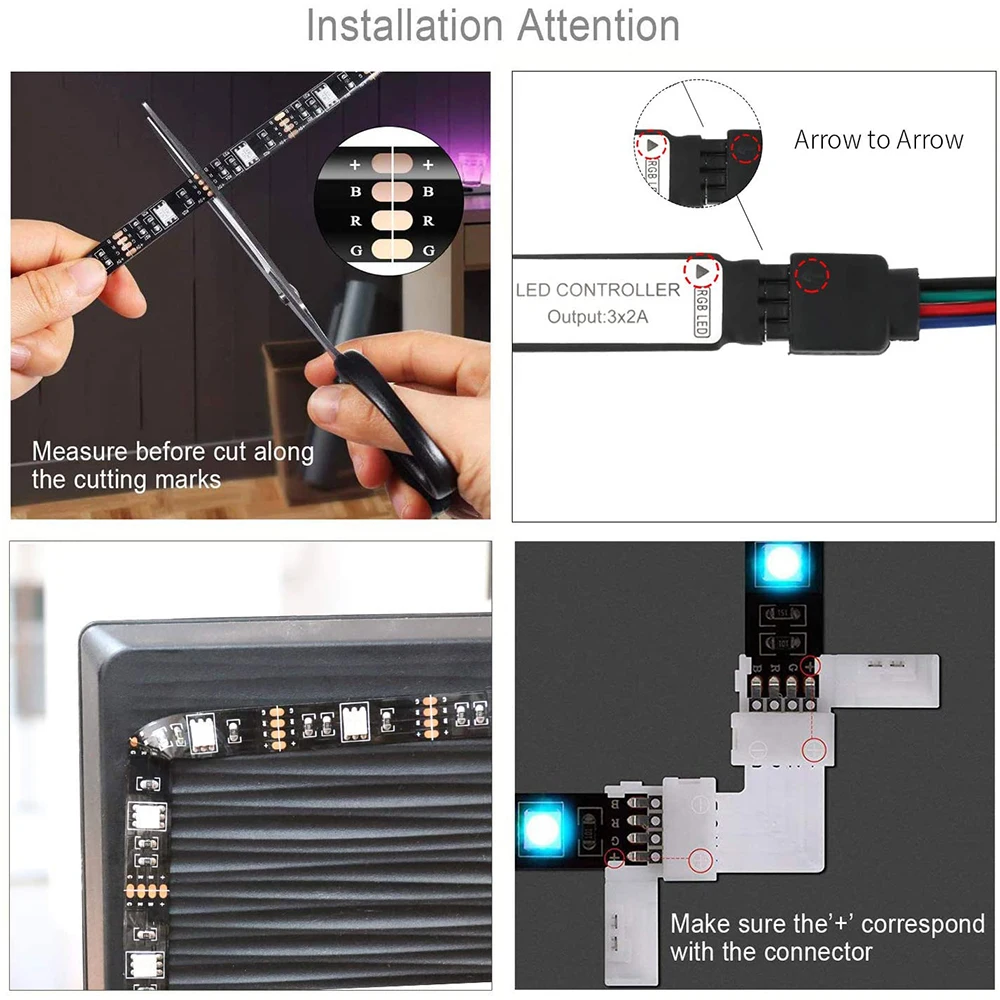 Installation Attention

+ +
B B
R R
G G

Measure before cut along the cutting marks

Arrow to Arrow

RGB LED

LED CONTROLLER
Output:3x2A

RGB LED

B R G +

Make sure the'+' correspond with the connector