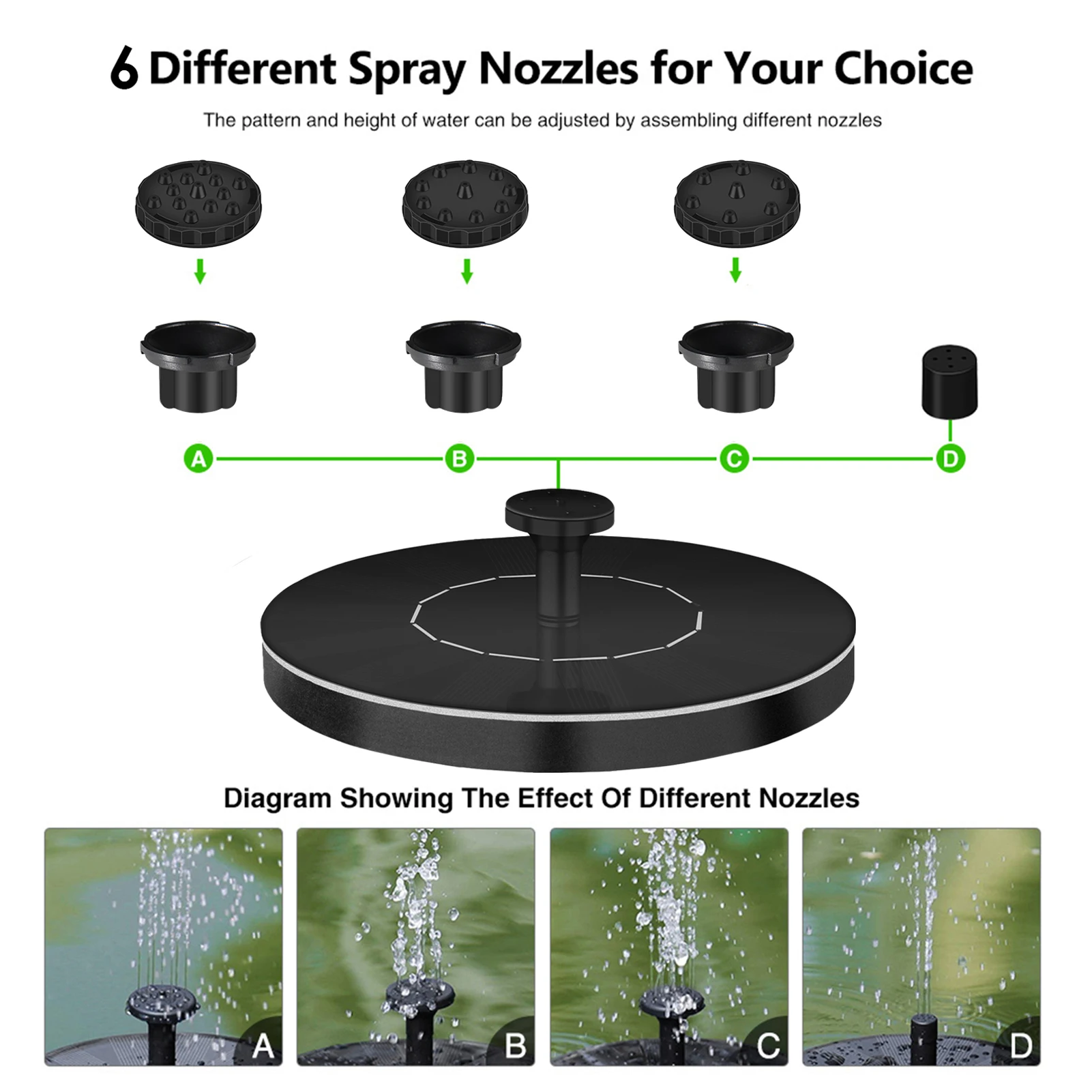 6 Different Spray Nozzles for Your Choice

The pattern and height of water can be adjusted by assembling different nozzles

A B C D

Diagram Showing The Effect Of Different Nozzles

A

B

C

D