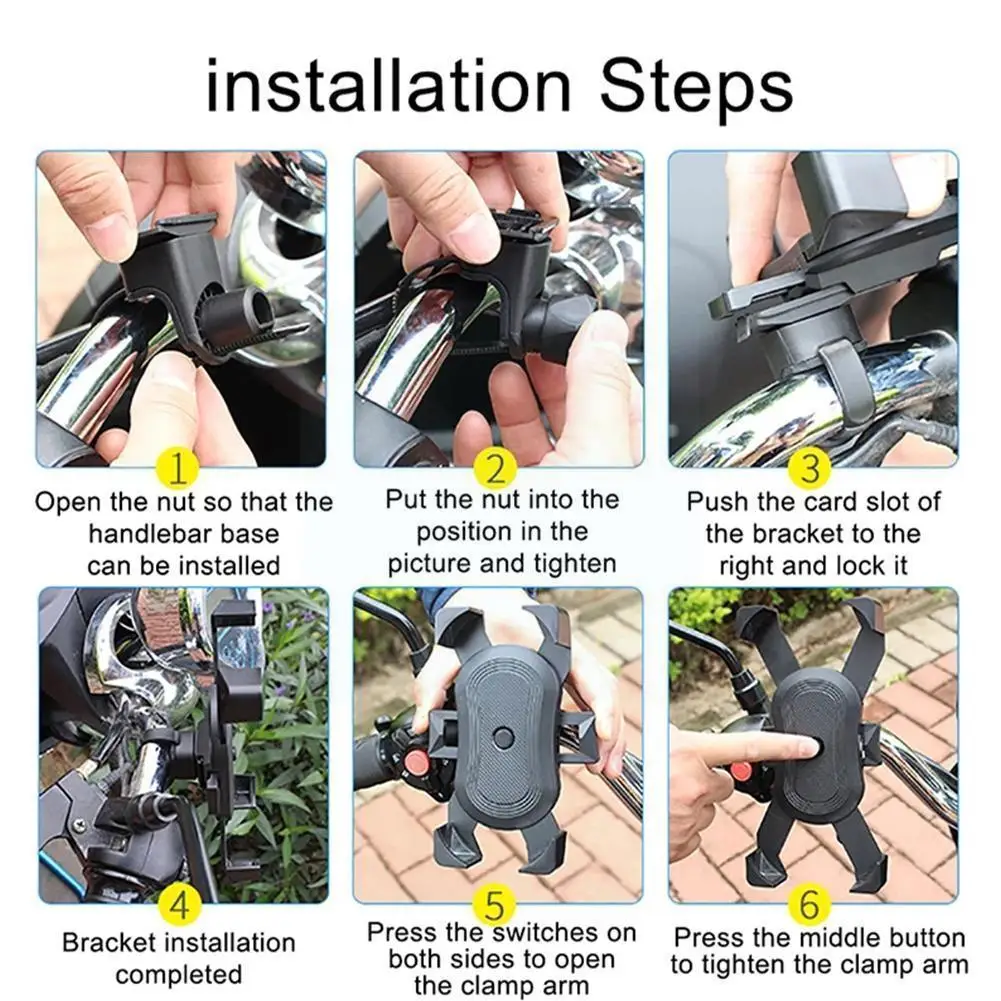 installation Steps

1
Open the nut so that the handlebar base can be installed

2
Put the nut into the position in the picture and tighten

3
Push the card slot of the bracket to the right and lock it

4
Bracket installation completed

5
Press the switches on both sides to open the clamp arm

6
Press the middle button to tighten the clamp arm