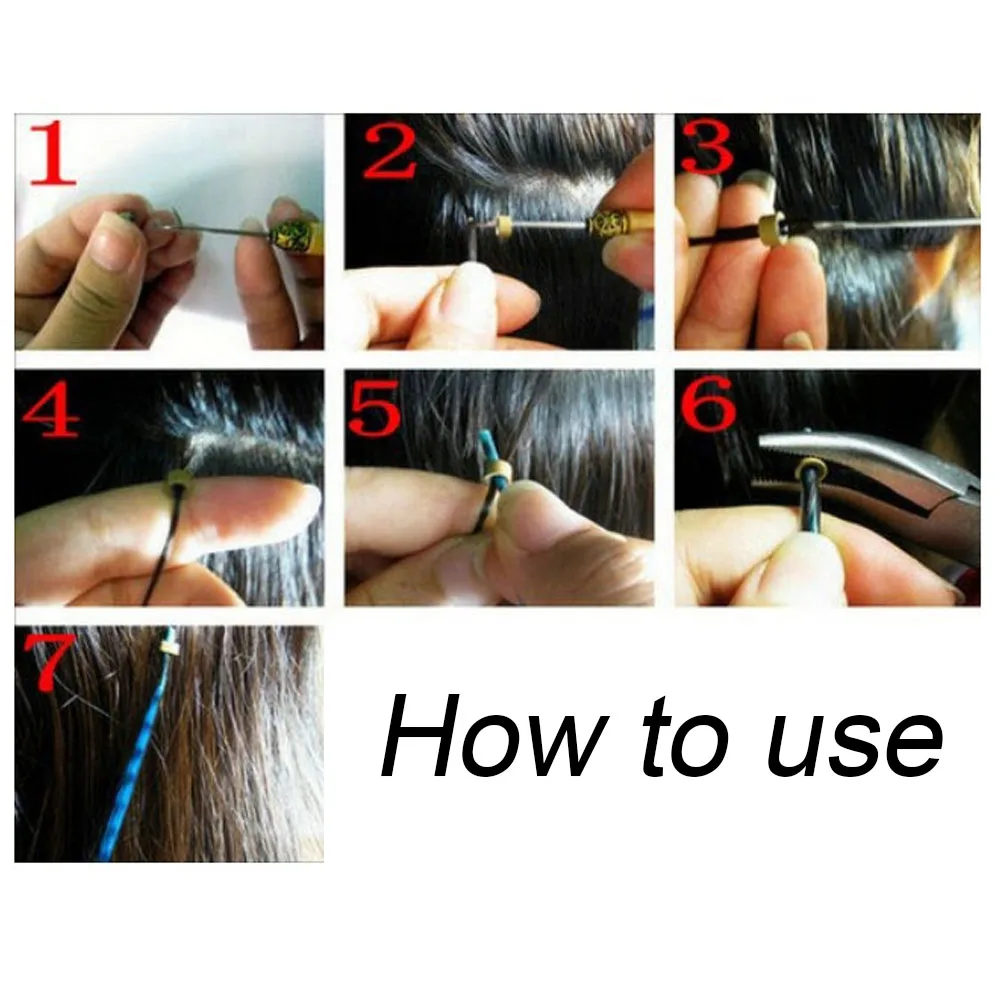 1
2
3
4
5
6
7
How to use