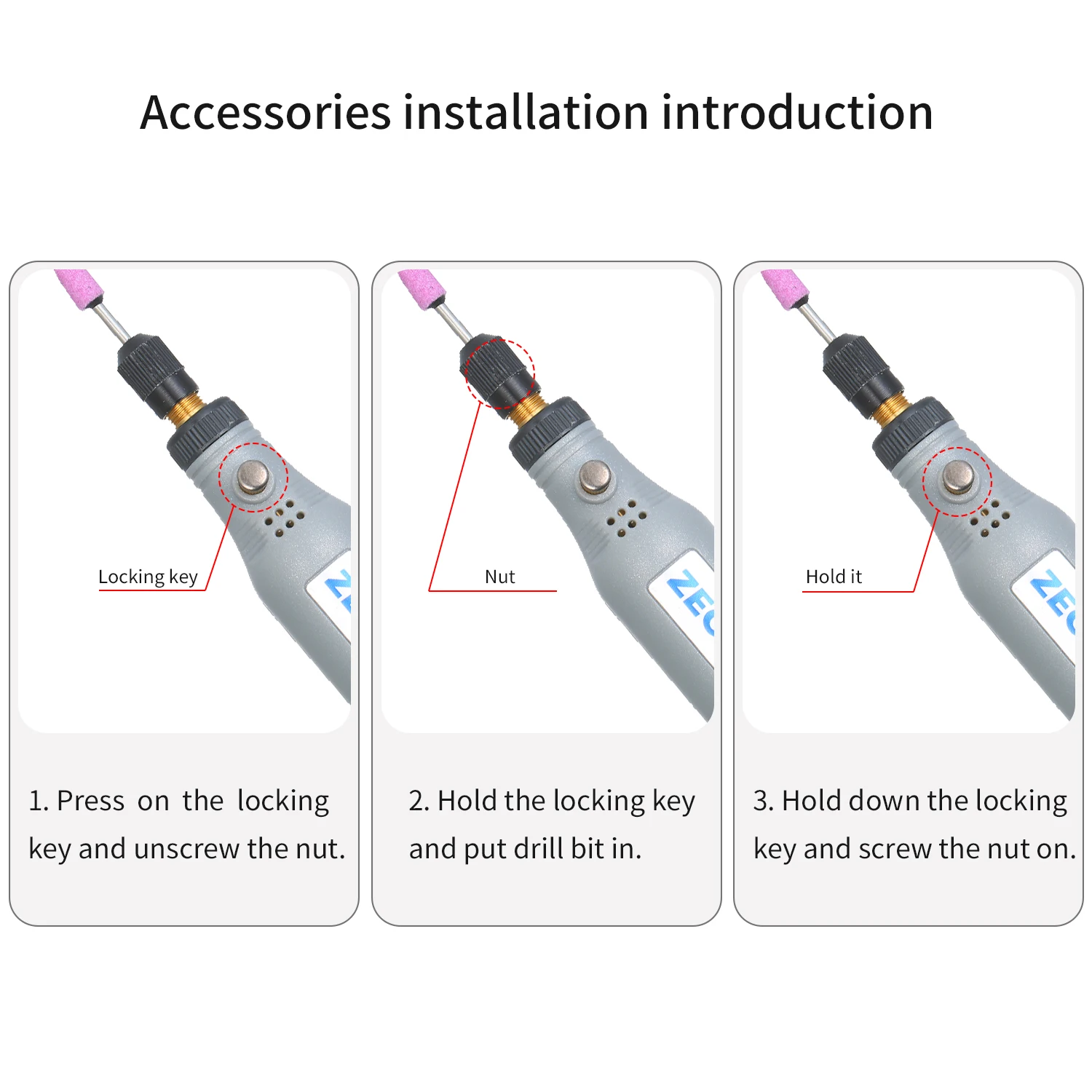 Accessories installation introduction

Locking key

ZE

1. Press on the locking key and unscrew the nut.

Nut

ZEC

2. Hold the locking key and put drill bit in.

Hold it

ZEC

3. Hold down the locking key and screw the nut on.