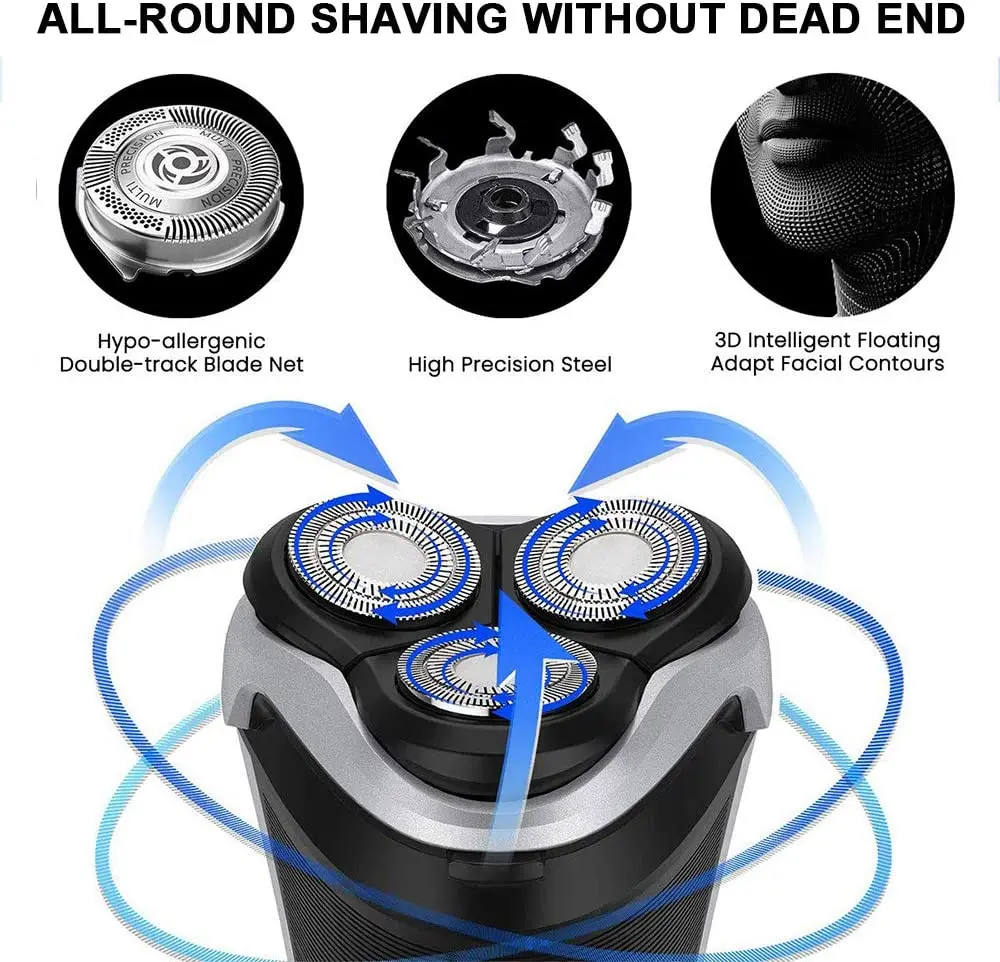 ALL-ROUND SHAVING WITHOUT DEAD END

MULTI PRECISION MULTI PRECISION

Hypo-allergenic Double-track Blade Net

High Precision Steel

3D Intelligent Floating Adapt Facial Contours